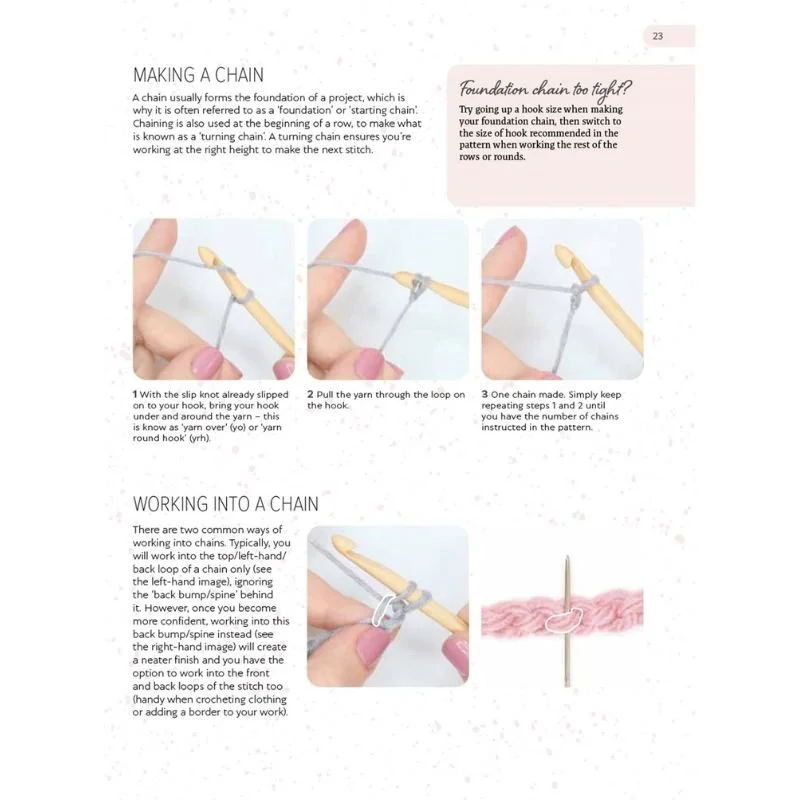 23

MAKING A CHAIN

A chain usually forms the foundation of a project, which is why it is often referred to as a 'foundation' or 'starting chain'. Chaining is also used at the beginning of a row, to make what is known as a 'turning chain'. A turning chain ensures you're working at the right height to make the next stitch.

Foundation chain too tight?

Try going up a hook size when making your foundation chain, then switch to the size of hook recommended in the pattern when working the rest of the rows or rounds.

1 With the slip knot already slipped on to your hook, bring your hook under and around the yarn – this is know as 'yarn over' (yo) or 'yarn round hook' (yrh).

2 Pull the yarn through the loop on the hook.

3 One chain made. Simply keep repeating steps 1 and 2 until you have the number of chains instructed in the pattern.

WORKING INTO A CHAIN

There are two common ways of working into chains. Typically, you will work into the top/left-hand/back loop of a chain only (see the left-hand image), ignoring the 'back bump/spine' behind it. However, once you become more confident, working into this back bump/spine instead (see the right-hand image) will create a neater finish and you have the option to work into the front and back loops of the stitch too (handy when crocheting clothing or adding a border to your work).