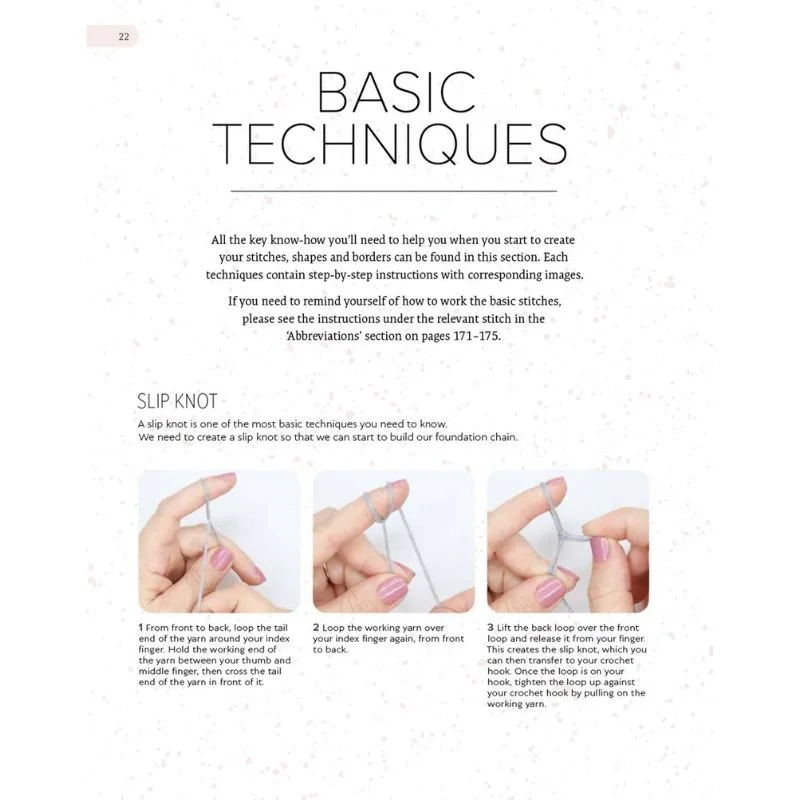 22

BASIC TECHNIQUES

All the key know-how you'll need to help you when you start to create your stitches, shapes and borders can be found in this section. Each techniques contain step-by-step instructions with corresponding images.

If you need to remind yourself of how to work the basic stitches, please see the instructions under the relevant stitch in the 'Abbreviations' section on pages 171–175.

SLIP KNOT

A slip knot is one of the most basic techniques you need to know. We need to create a slip knot so that we can start to build our foundation chain.

1 From front to back, loop the tail end of the yarn around your index finger. Hold the working end of the yarn between your thumb and middle finger, then cross the tail end of the yarn in front of it.

2 Loop the working yarn over your index finger again, from front to back.

3 Lift the back loop over the front loop and release it from your finger. This creates the slip knot, which you can then transfer to your crochet hook. Once the loop is on your hook, tighten the loop up against your crochet hook by pulling on the working yarn.