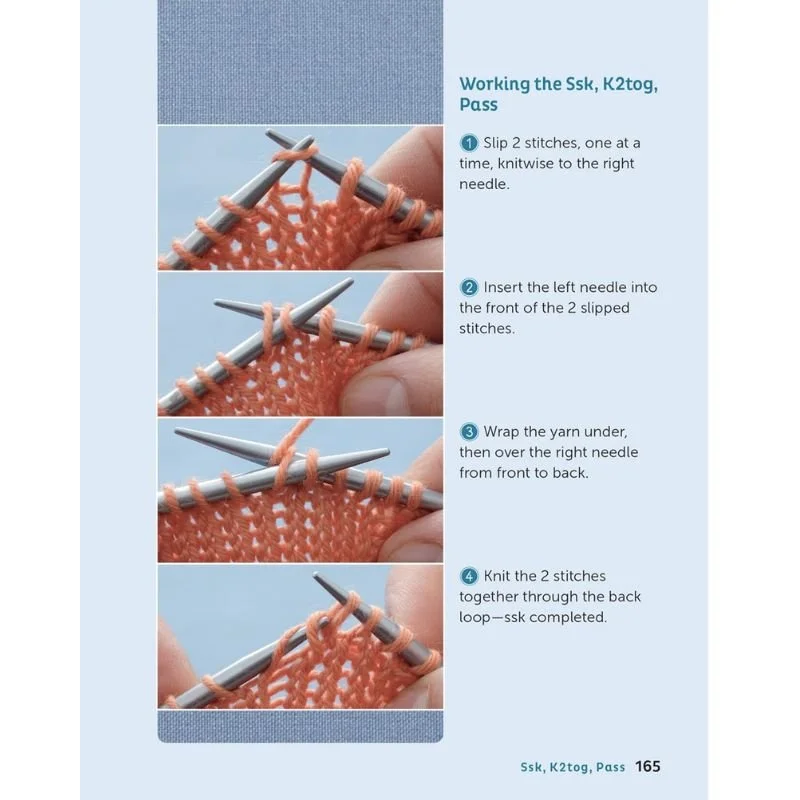 Working the Ssk, K2tog, Pass

1 Slip 2 stitches, one at a time, knitwise to the right needle.

2 Insert the left needle into the front of the 2 slipped stitches.

3 Wrap the yarn under, then over the right needle from front to back.

4 Knit the 2 stitches together through the back loop—ssk completed.

Ssk, K2tog, Pass 165