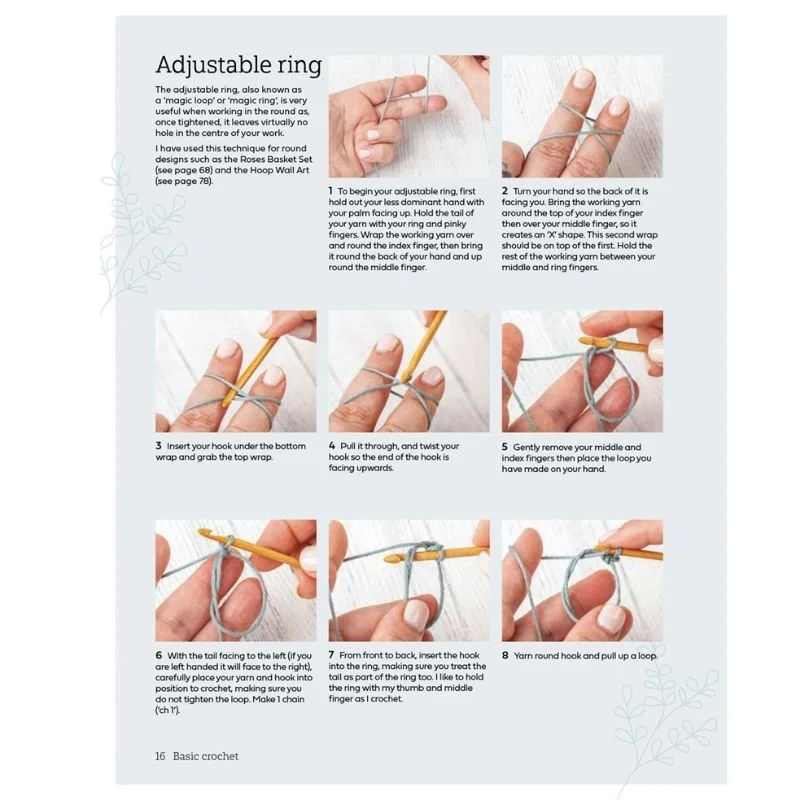 Adjustable ring

The adjustable ring, also known as a 'magic loop' or 'magic ring', is very useful when working in the round as, once tightened, it leaves virtually no hole in the centre of your work.

I have used this technique for round designs such as the Roses Basket Set (see page 68) and the Hoop Wall Art (see page 78).

1 To begin your adjustable ring, first hold out your less dominant hand with your palm facing up. Hold the tail of your yarn with your ring and pinky fingers. Wrap the working yarn over and round the index finger, then bring it round the back of your hand and up round the middle finger.

2 Turn your hand so the back of it is facing you. Bring the working yarn around the top of your index finger then over your middle finger, so it creates an 'X' shape. This second wrap should be on top of the first. Hold the rest of the working yarn between your middle and ring fingers.

3 Insert your hook under the bottom wrap and grab the top wrap.

4 Pull it through, and twist your hook so the end of the hook is facing upwards.

5 Gently remove your middle and index fingers then place the loop you have made on your hand.

6 With the tail facing to the left (if you are left handed it will face to the right), carefully place your yarn and hook into position to crochet, making sure you do not tighten the loop. Make 1 chain ('ch 1').

7 From front to back, insert the hook into the ring, making sure you treat the tail as part of the ring too. I like to hold the ring with my thumb and middle finger as I crochet.

8 Yarn round hook and pull up a loop.

16 Basic crochet