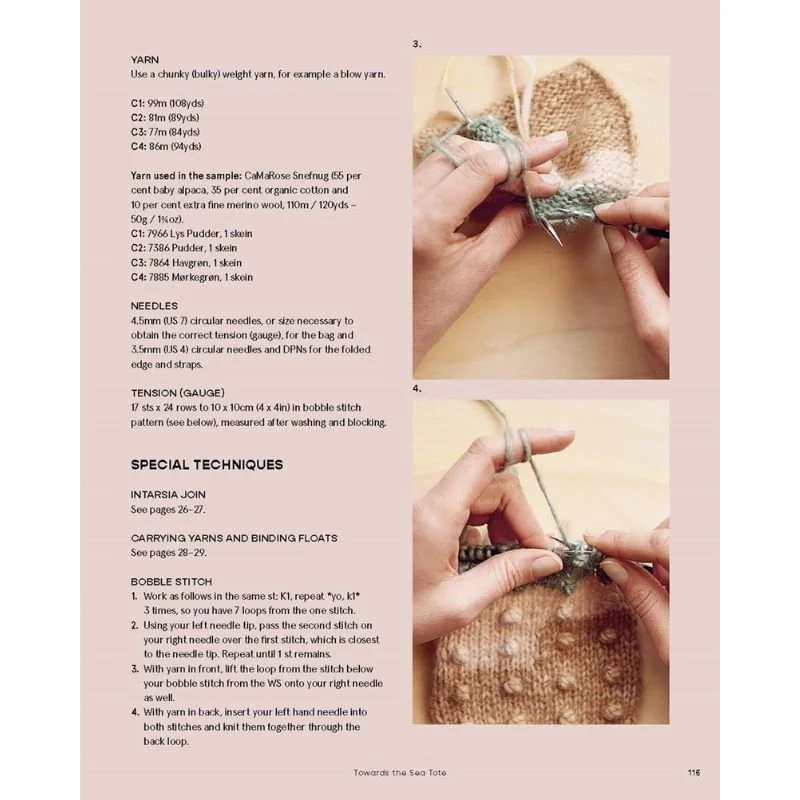 YARN
Use a chunky (bulky) weight yarn, for example a blow yarn.

C1: 99m (108yds)
C2: 81m (89yds)
C3: 77m (84yds)
C4: 86m (94yds)

Yarn used in the sample: CaMaRose Snefnug (55 per cent baby alpaca, 35 per cent organic cotton and 10 per cent extra fine merino wool, 110m / 120yds – 50g / 1¾oz).
C1: 7966 Lys Pudder, 1 skein
C2: 7386 Pudder, 1 skein
C3: 7864 Havgrøn, 1 skein
C4: 7885 Mørkegrøn, 1 skein

NEEDLES
4.5mm (US 7) circular needles, or size necessary to obtain the correct tension (gauge), for the bag and 3.5mm (US 4) circular needles and DPNs for the folded edge and straps.

TENSION (GAUGE)
17 sts x 24 rows to 10 x 10cm (4 x 4in) in bobble stitch pattern (see below), measured after washing and blocking.

SPECIAL TECHNIQUES

INTARSIA JOIN
See pages 26–27.

CARRYING YARNS AND BINDING FLOATS
See pages 28–29.

BOBBLE STITCH
1. Work as follows in the same st: K1, repeat *yo, k1* 3 times, so you have 7 loops from the one stitch.
2. Using your left needle tip, pass the second stitch on your right needle over the first stitch, which is closest to the needle tip. Repeat until 1 st remains.
3. With yarn in front, lift the loop from the stitch below your bobble stitch from the WS onto your right needle as well.
4. With yarn in back, insert your left hand needle into both stitches and knit them together through the back loop.

3.

4.

Towards the Sea Tote

116