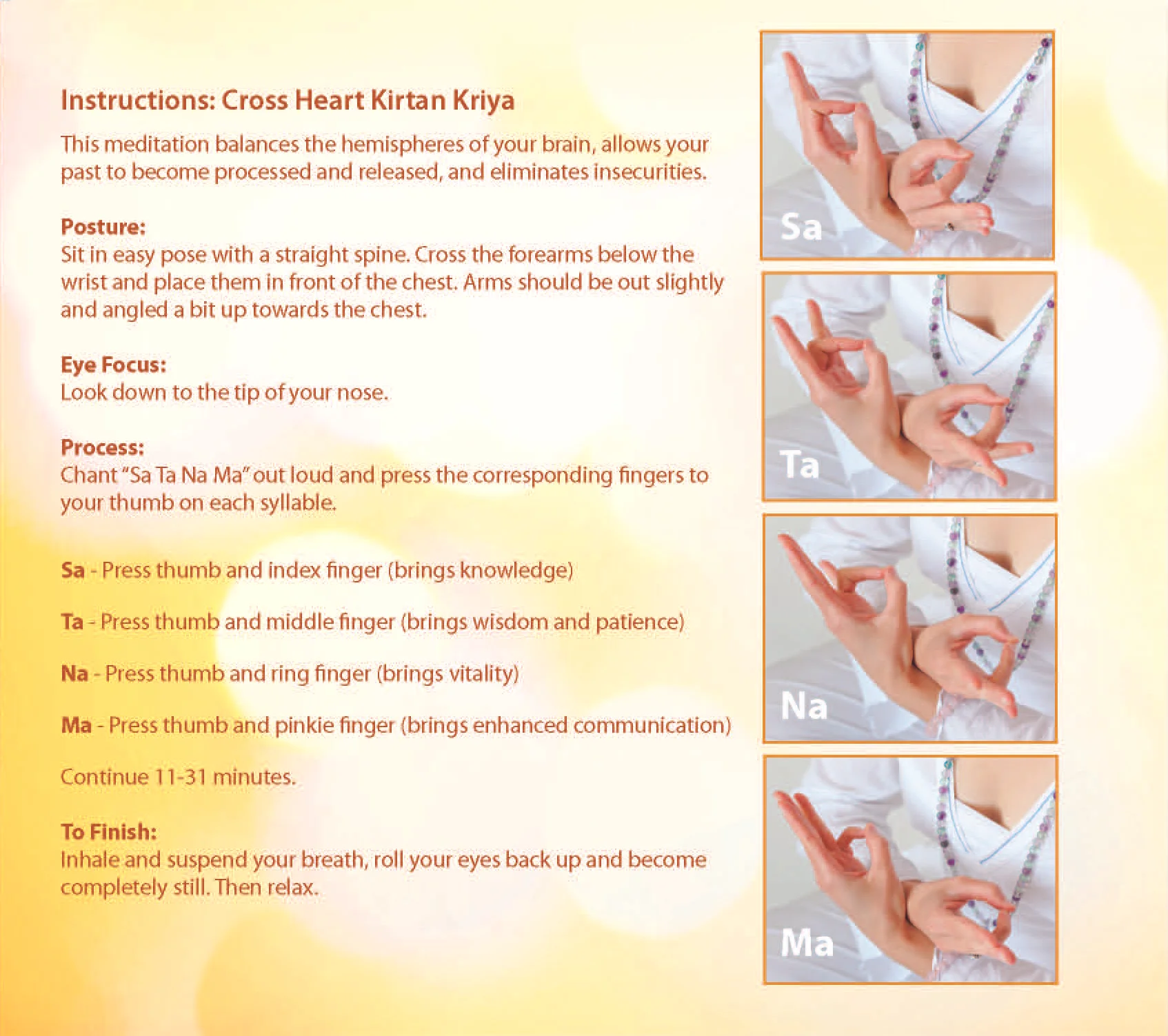 Instructions: Cross Heart Kirtan Kriya

This meditation balances the hemispheres of your brain, allows your past to become processed and released, and eliminates insecurities.

Posture:
Sit in easy pose with a straight spine. Cross the forearms below the wrist and place them in front of the chest. Arms should be out slightly and angled a bit up towards the chest.

Eye Focus:
Look down to the tip of your nose.

Process:
Chant "Sa Ta Na Ma" out loud and press the corresponding fingers to your thumb on each syllable.

Sa - Press thumb and index finger (brings knowledge)

Ta - Press thumb and middle finger (brings wisdom and patience)

Na - Press thumb and ring finger (brings vitality)

Ma - Press thumb and pinkie finger (brings enhanced communication)

Continue 11-31 minutes.

To Finish:
Inhale and suspend your breath, roll your eyes back up and become completely still. Then relax.

Sa

Ta

Na

Ma