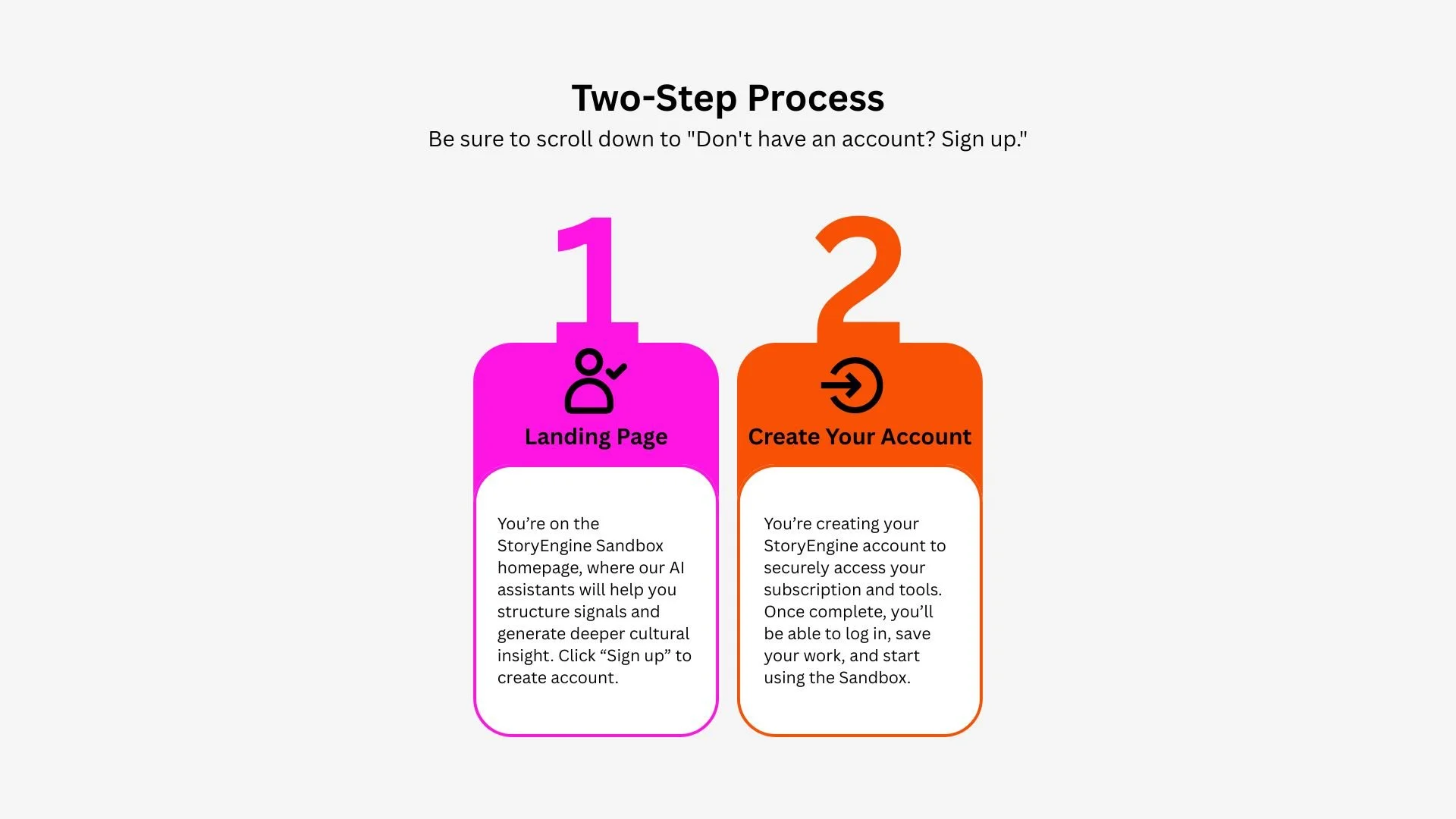 Two-Step Process

Be sure to scroll down to "Don't have an account? Sign up."

1

Landing Page

You’re on the StoryEngine Sandbox homepage, where our AI assistants will help you structure signals and generate deeper cultural insight. Click “Sign up” to create account.

2

Create Your Account

You’re creating your StoryEngine account to securely access your subscription and tools. Once complete, you’ll be able to log in, save your work, and start using the Sandbox.