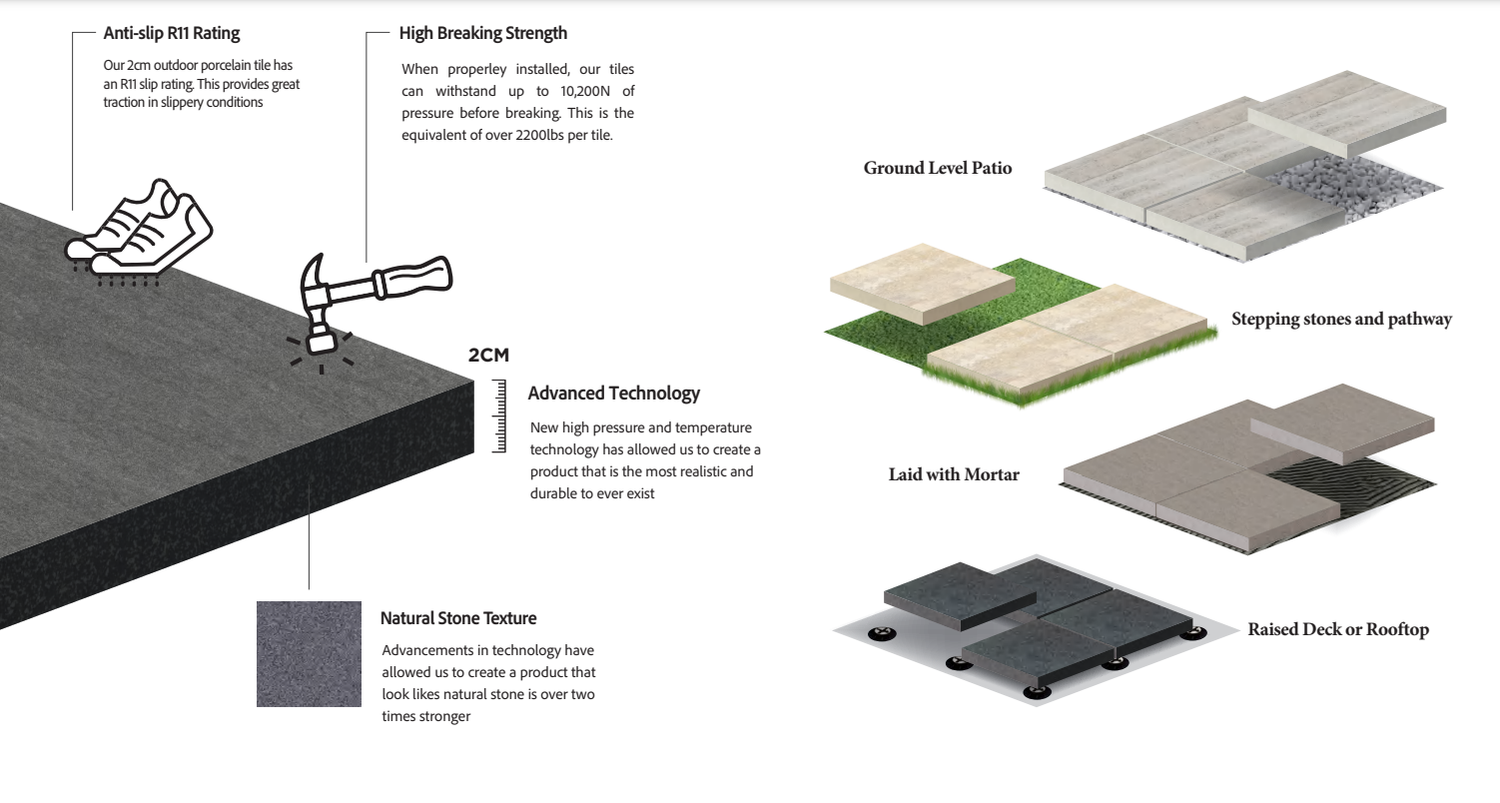 Anti-slip R11 Rating

Our 2cm outdoor porcelain tile has an R11 slip rating. This provides great traction in slippery conditions

High Breaking Strength

When properley installed, our tiles can withstand up to 10,200N of pressure before breaking. This is the equivalent of over 2200lbs per tile.

2CM

Advanced Technology

New high pressure and temperature technology has allowed us to create a product that is the most realistic and durable to ever exist

Natural Stone Texture

Advancements in technology have allowed us to create a product that look likes natural stone is over two times stronger

Ground Level Patio

Stepping stones and pathway

Laid with Mortar

Raised Deck or Rooftop