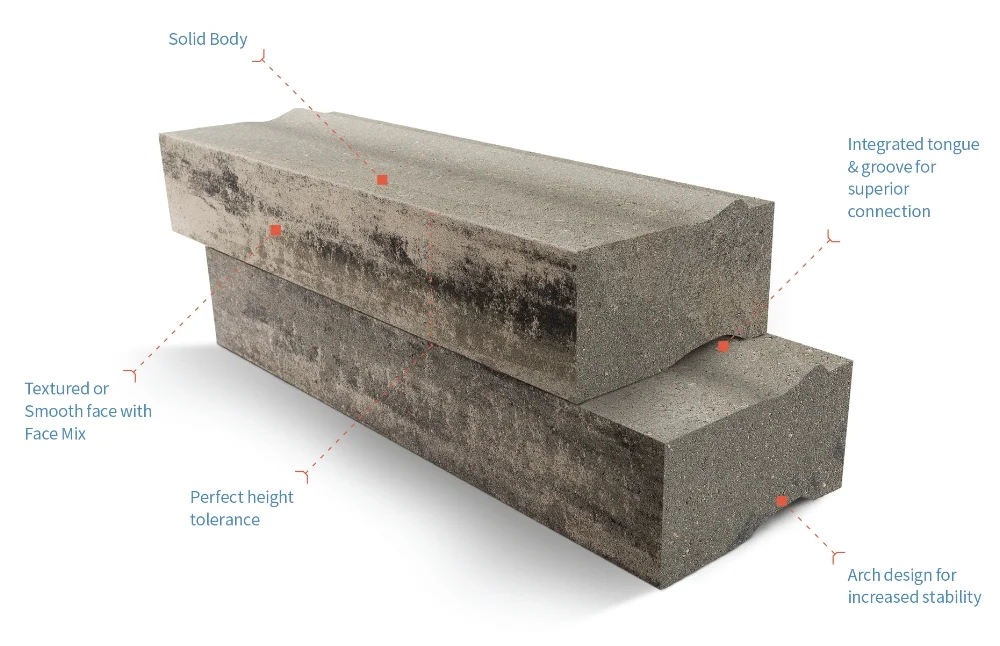 Solid Body

Integrated tongue & groove for superior connection

Textured or Smooth face with Face Mix

Perfect height tolerance

Arch design for increased stability