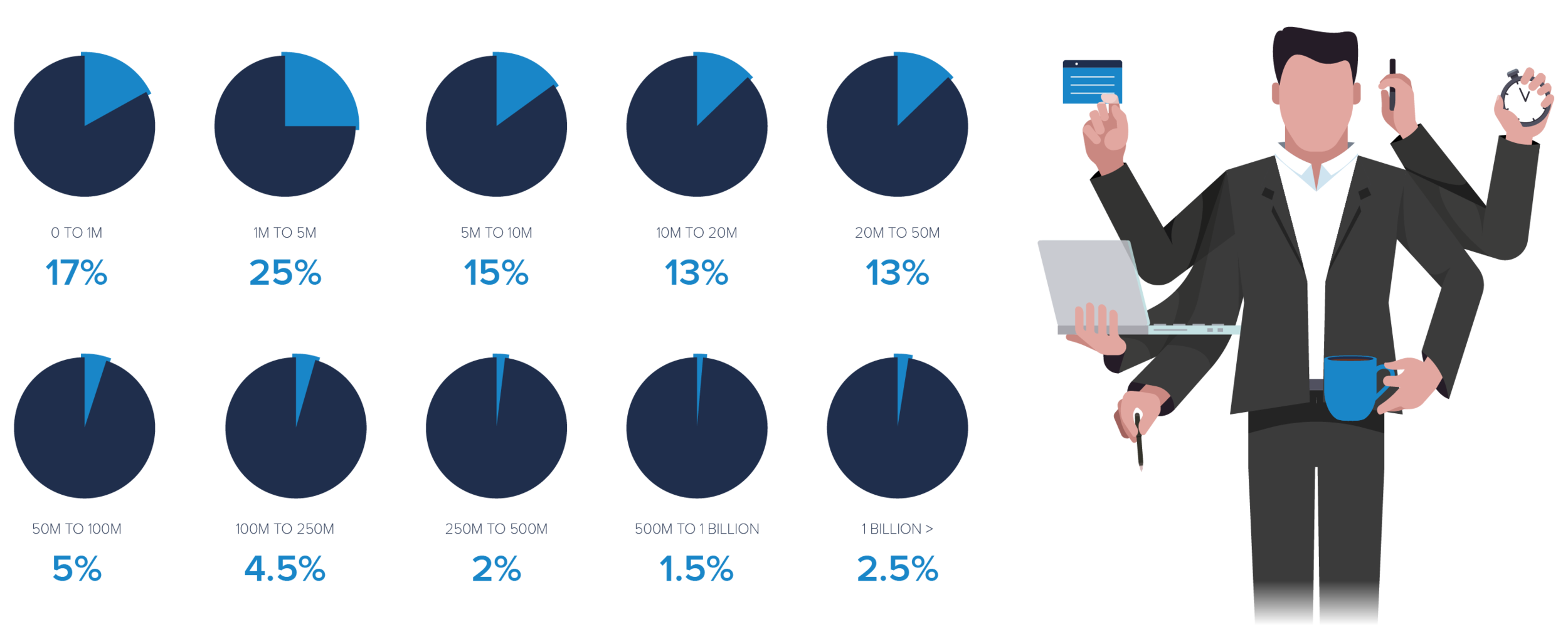 0 TO 1M
17%

1M TO 5M
25%

5M TO 10M
15%

10M TO 20M
13%

20M TO 50M
13%

50M TO 100M
5%

100M TO 250M
4.5%

250M TO 500M
2%

500M TO 1 BILLION
1.5%

1 BILLION >
2.5%