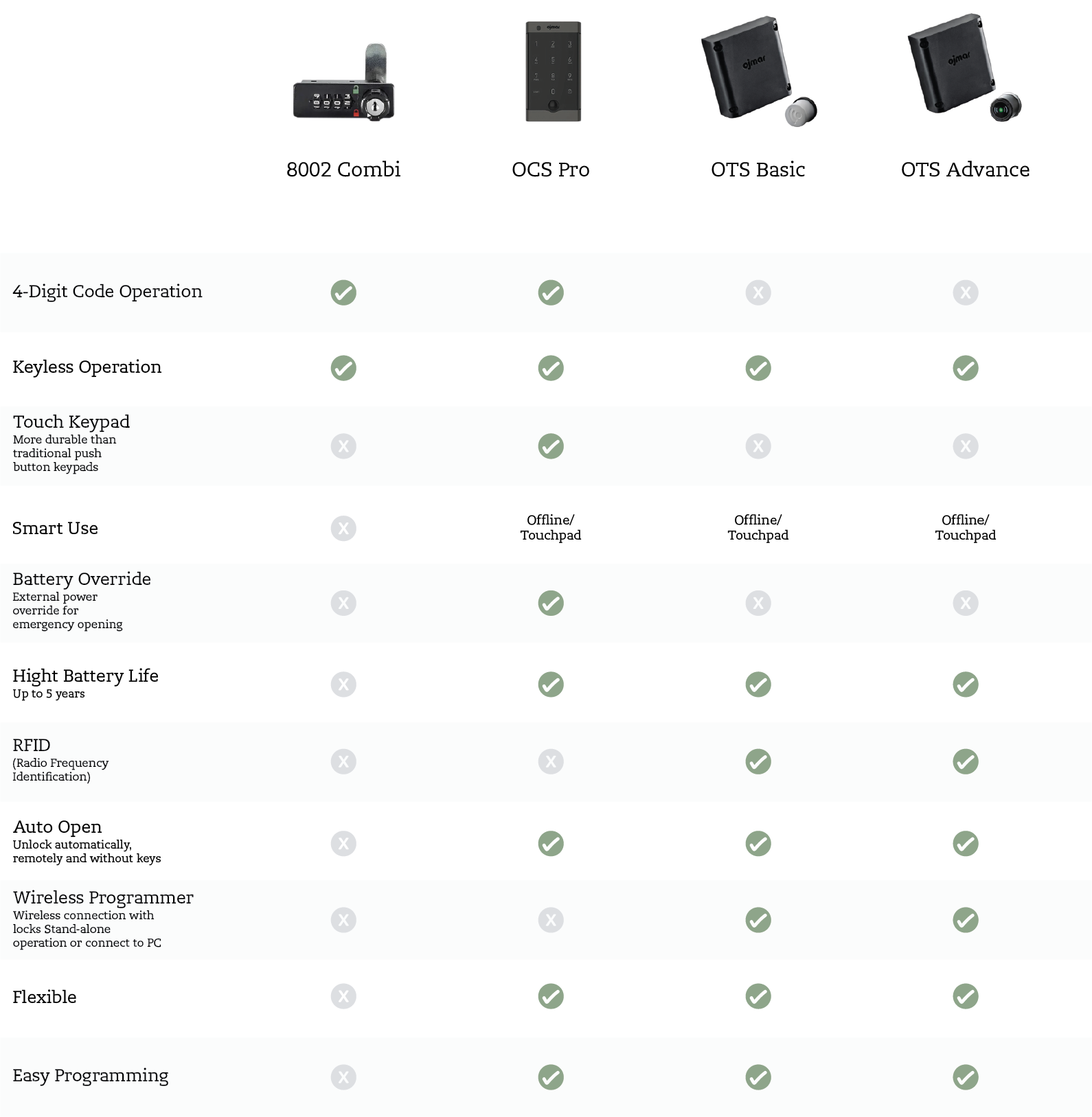 | | 8002 Combi | OCS Pro | OTS Basic | OTS Advance |
|---|---|---|---|---|
| 4-Digit Code Operation | ✓ | ✓ | X | X |
| Keyless Operation | ✓ | ✓ | ✓ | ✓ |
| Touch Keypad More durable than traditional push button keypads | X | ✓ | X | X |
| Smart Use | X | Offline/ Touchpad | Offline/ Touchpad | Offline/ Touchpad |
| Battery Override External power override for emergency opening | X | ✓ | X | X |
| Hight Battery Life Up to 5 years | X | ✓ | ✓ | ✓ |
| RFID (Radio Frequency Identification) | X | X | ✓ | ✓ |
| Auto Open Unlock automatically, remotely and without keys | X | ✓ | ✓ | ✓ |
| Wireless Programmer Wireless connection with locks Stand-alone operation or connect to PC | X | X | ✓ | ✓ |
| Flexible | X | ✓ | ✓ | ✓ |
| Easy Programming | X | ✓ | ✓ | ✓ |