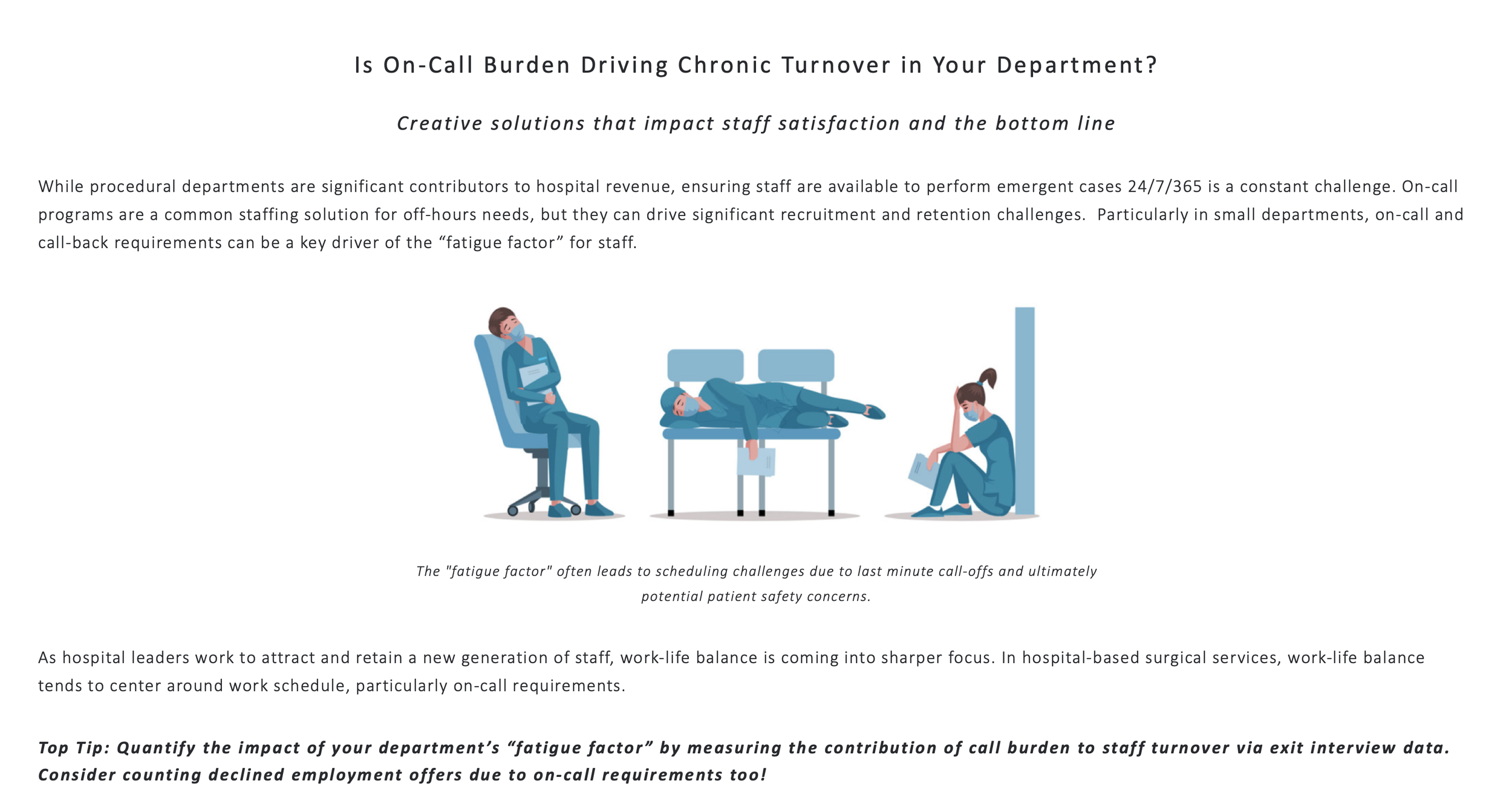 Is On-Call Burden Driving Chronic Turnover in Your Department?

Creative solutions that impact staff satisfaction and the bottom line

While procedural departments are significant contributors to hospital revenue, ensuring staff are available to perform emergent cases 24/7/365 is a constant challenge. On-call programs are a common staffing solution for off-hours needs, but they can drive significant recruitment and retention challenges. Particularly in small departments, on-call and call-back requirements can be a key driver of the “fatigue factor” for staff.

The "fatigue factor" often leads to scheduling challenges due to last minute call-offs and ultimately potential patient safety concerns.

As hospital leaders work to attract and retain a new generation of staff, work-life balance is coming into sharper focus. In hospital-based surgical services, work-life balance tends to center around work schedule, particularly on-call requirements.

Top Tip: Quantify the impact of your department’s “fatigue factor” by measuring the contribution of call burden to staff turnover via exit interview data. Consider counting declined employment offers due to on-call requirements too!