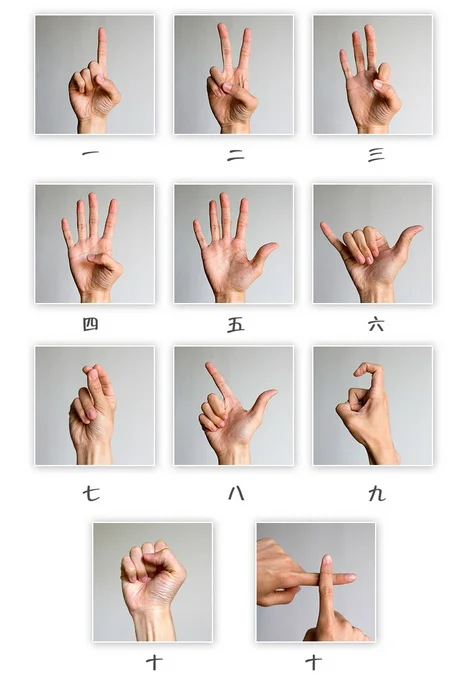 一

二

三

四

五

六

七

八

九

十

十