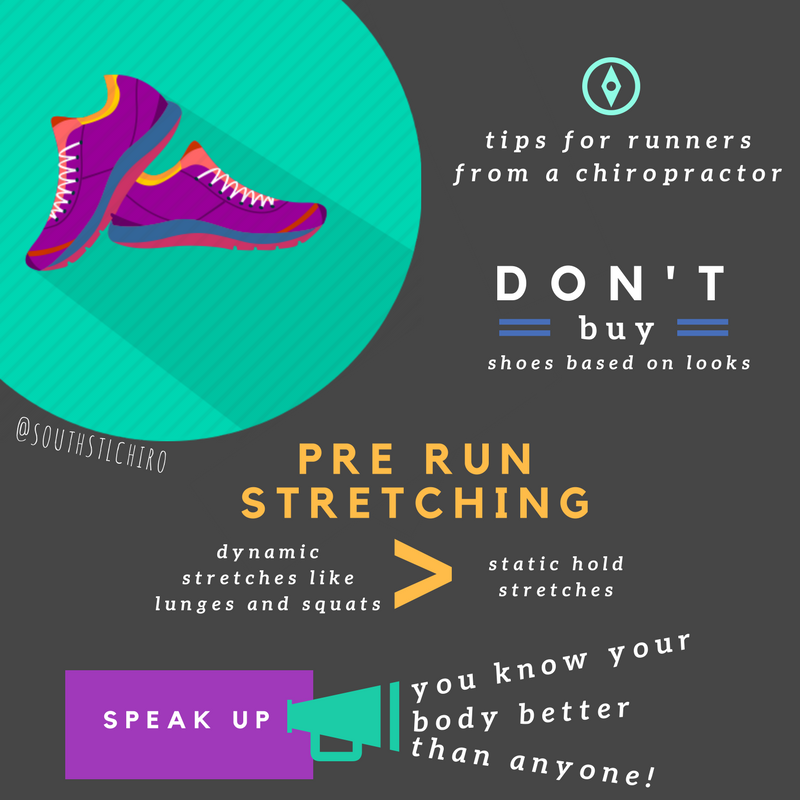 tips for runners from a chiropractor

DON'T
buy
shoes based on looks

@SOUTHSTLCHIRO

PRE RUN STRETCHING

dynamic stretches like lunges and squats > static hold stretches

SPEAK UP

you know your body better than anyone!