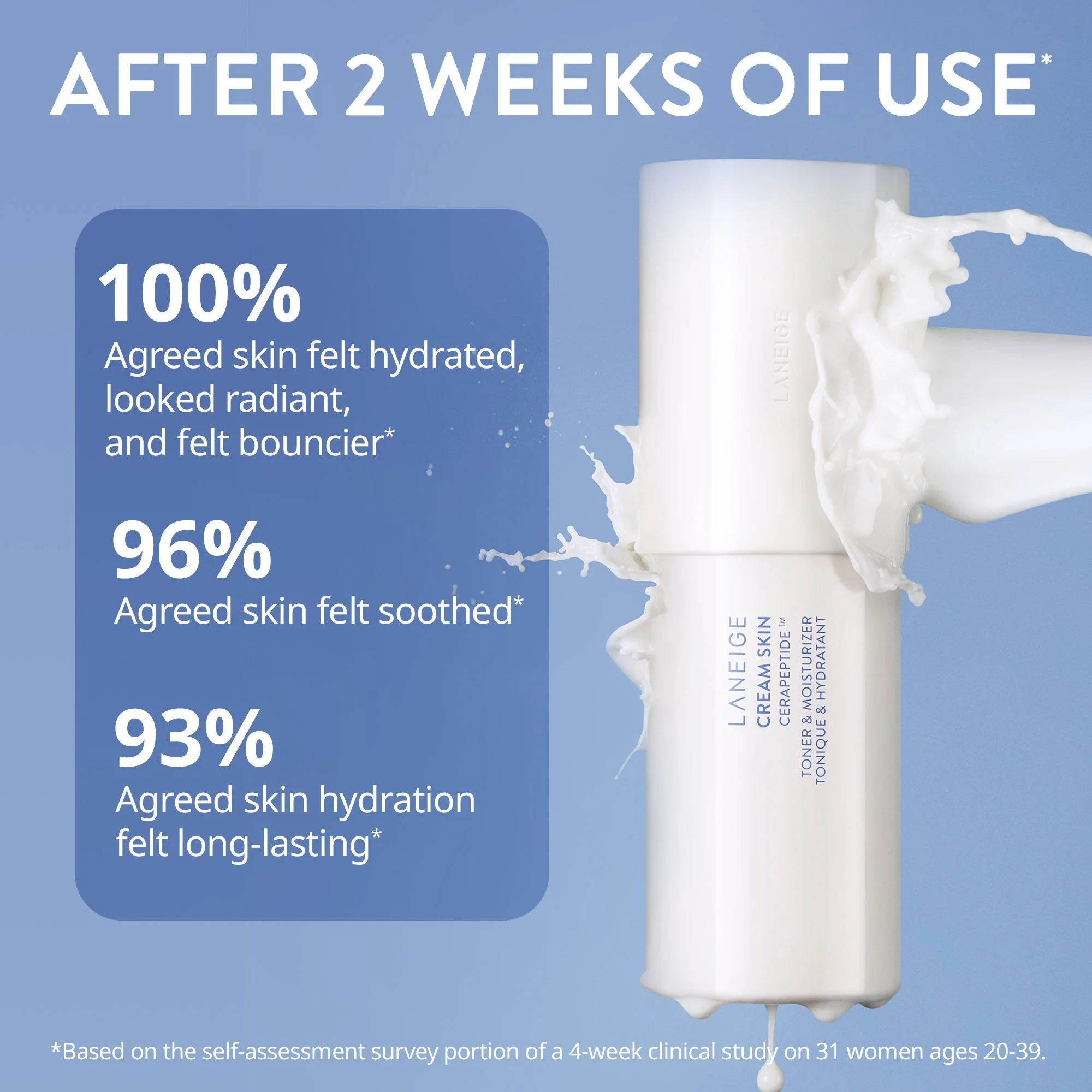 AFTER 2 WEEKS OF USE*

100%
Agreed skin felt hydrated, looked radiant, and felt bouncier*

96%
Agreed skin felt soothed*

93%
Agreed skin hydration felt long-lasting*

LANEIGE

LANEIGE
CREAM SKIN
CERAPEPTIDE™
TONER & MOISTURIZER
TONIQUE & HYDRATANT

*Based on the self-assessment survey portion of a 4-week clinical study on 31 women ages 20-39.