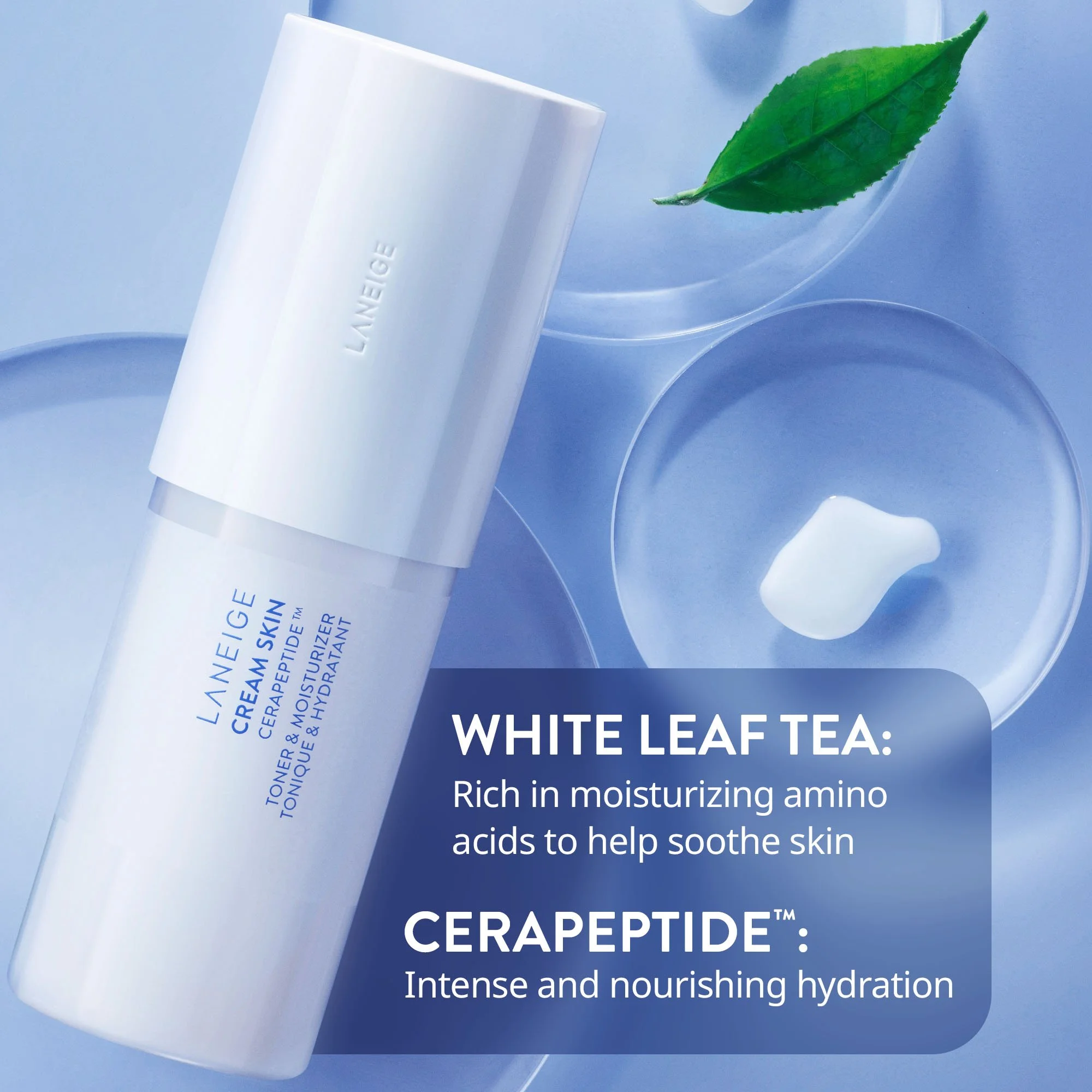 LANEIGE

LANEIGE
CREAM SKIN
CERAPEPTIDE™
TONER & MOISTURIZER
TONIQUE & HYDRATANT

WHITE LEAF TEA:
Rich in moisturizing amino acids to help soothe skin

CERAPEPTIDE™:
Intense and nourishing hydration