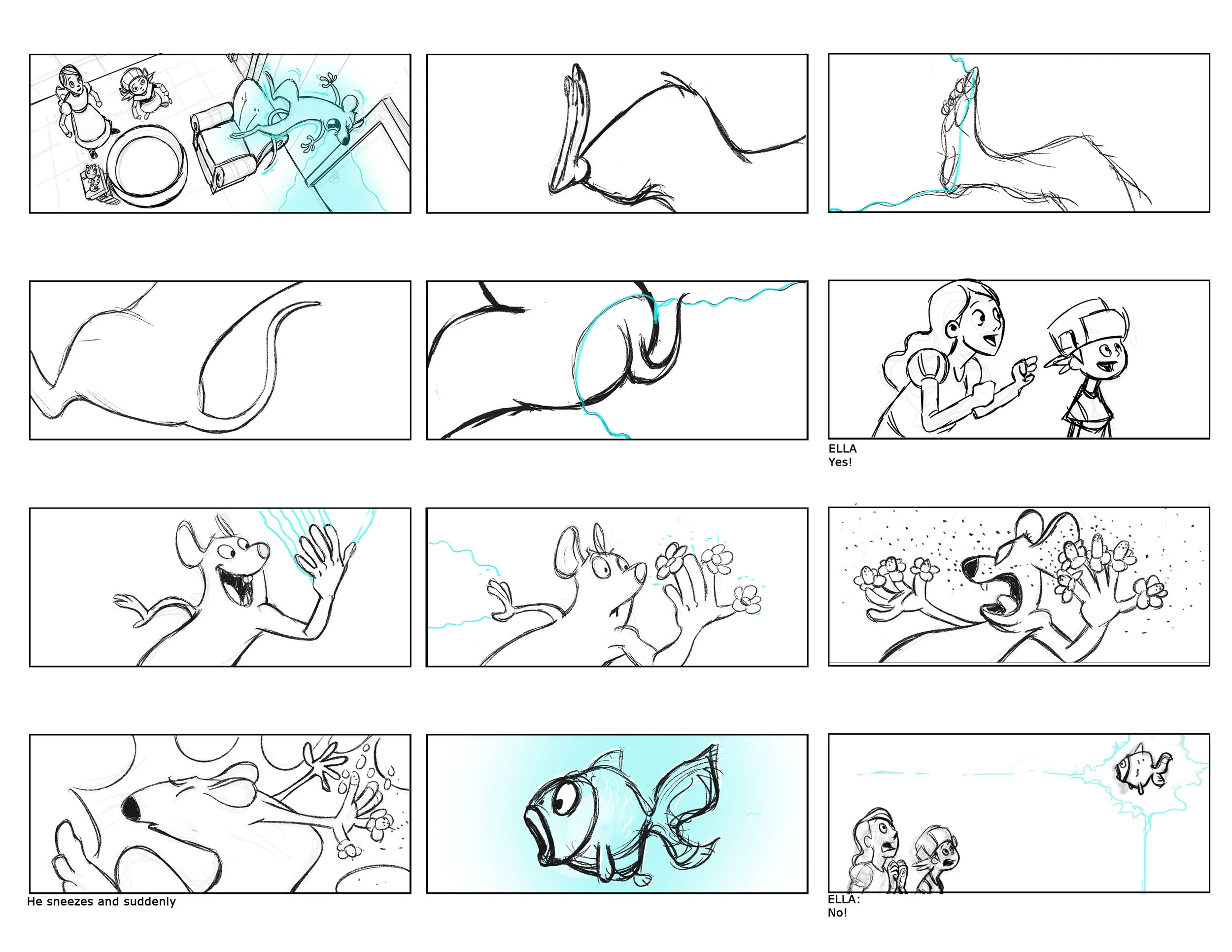 ELLA
Yes!

He sneezes and suddenly

ELLA:
No!