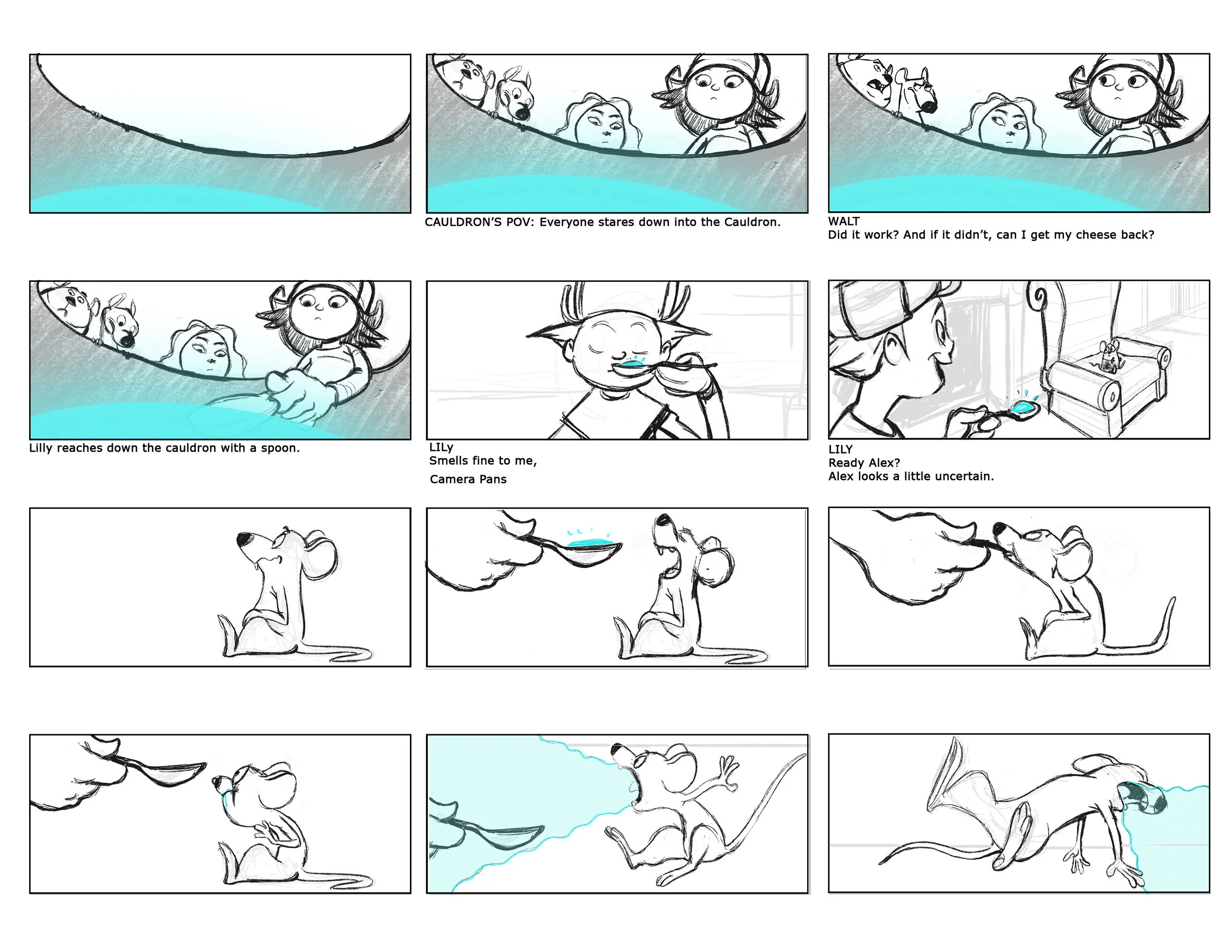 CAULDRON'S POV: Everyone stares down into the Cauldron.

WALT
Did it work? And if it didn't, can I get my cheese back?

Lilly reaches down the cauldron with a spoon.

LILy
Smells fine to me,

Camera Pans

LILY
Ready Alex?
Alex looks a little uncertain.