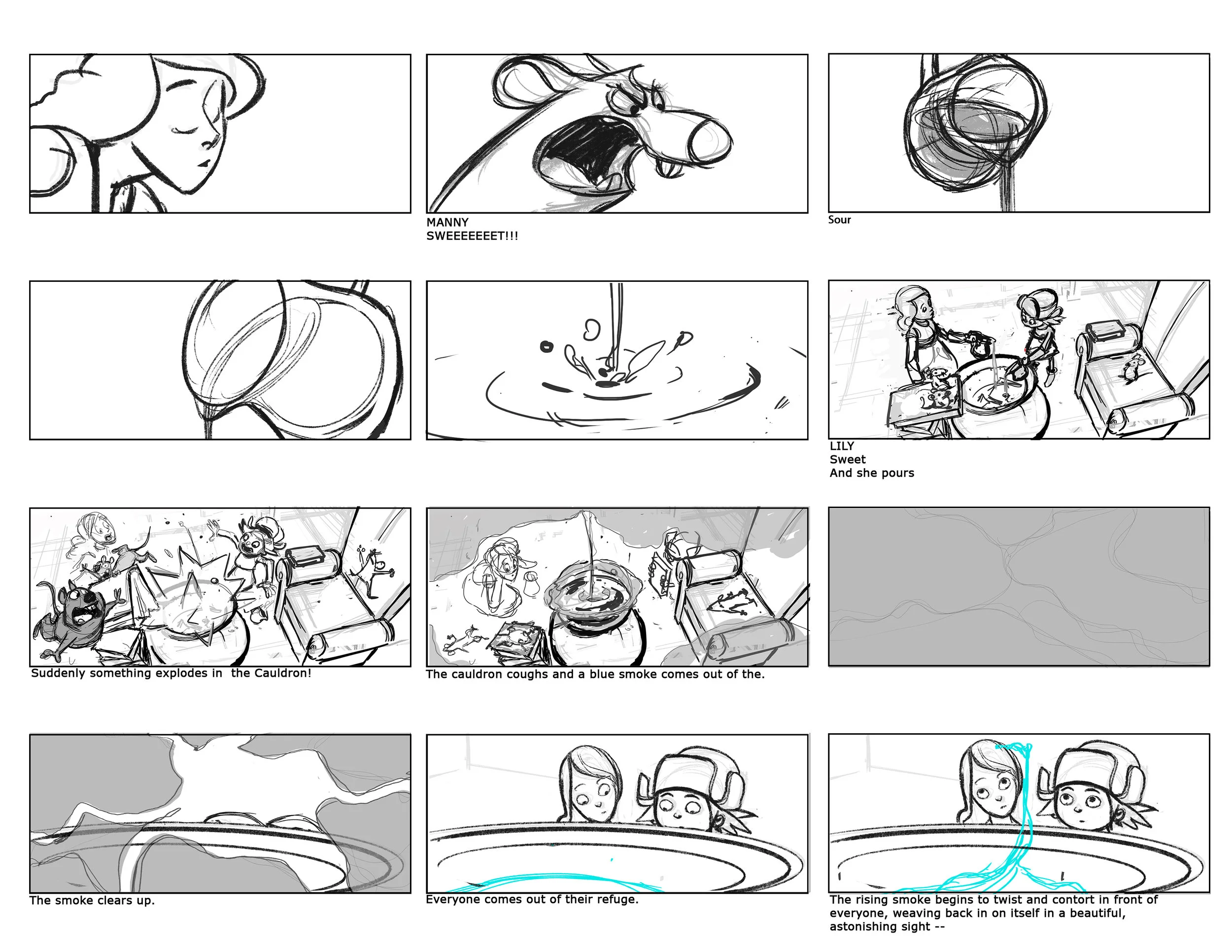 MANNY
SWEEEEEEET!!!

Sour

LILY
Sweet
And she pours

Suddenly something explodes in the Cauldron!

The cauldron coughs and a blue smoke comes out of the.

The smoke clears up.

Everyone comes out of their refuge.

The rising smoke begins to twist and contort in front of everyone, weaving back in on itself in a beautiful, astonishing sight --