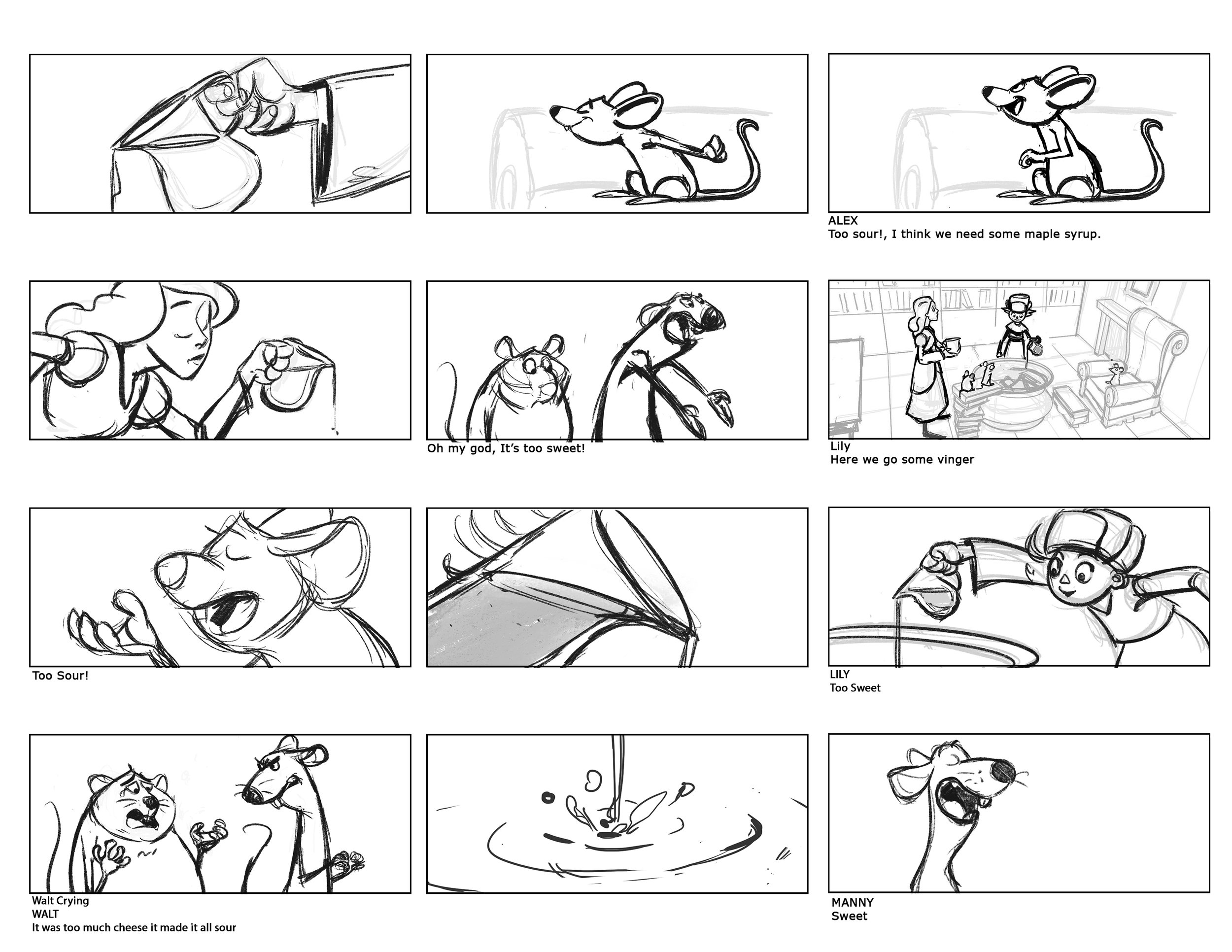 ALEX
Too sour!, I think we need some maple syrup.

Oh my god, It's too sweet!

Lily
Here we go some vinger

Too Sour!

LILY
Too Sweet

Walt Crying
WALT
It was too much cheese it made it all sour

MANNY
Sweet