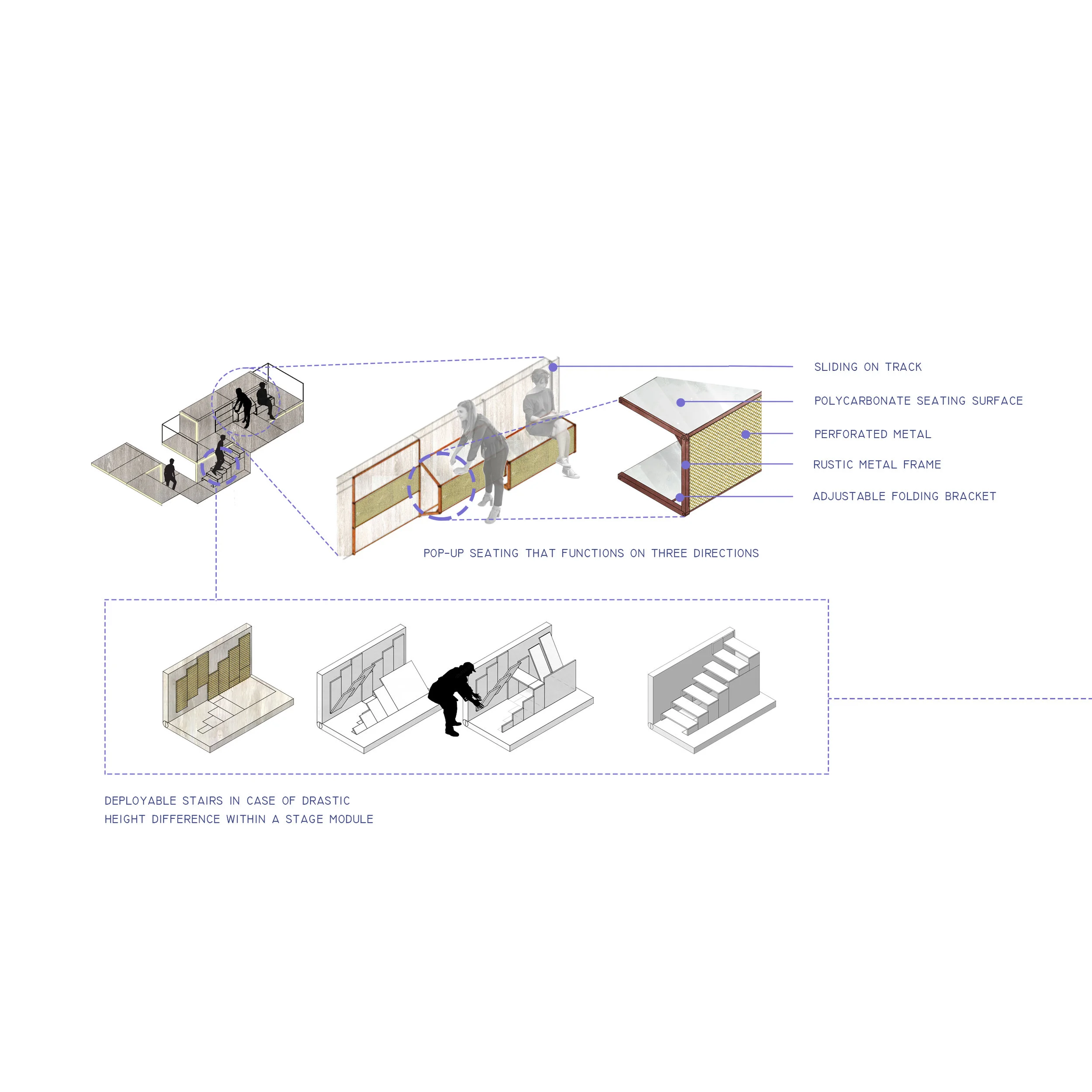 SLIDING ON TRACK

POLYCARBONATE SEATING SURFACE

PERFORATED METAL

RUSTIC METAL FRAME

ADJUSTABLE FOLDING BRACKET

POP-UP SEATING THAT FUNCTIONS ON THREE DIRECTIONS

DEPLOYABLE STAIRS IN CASE OF DRASTIC HEIGHT DIFFERENCE WITHIN A STAGE MODULE