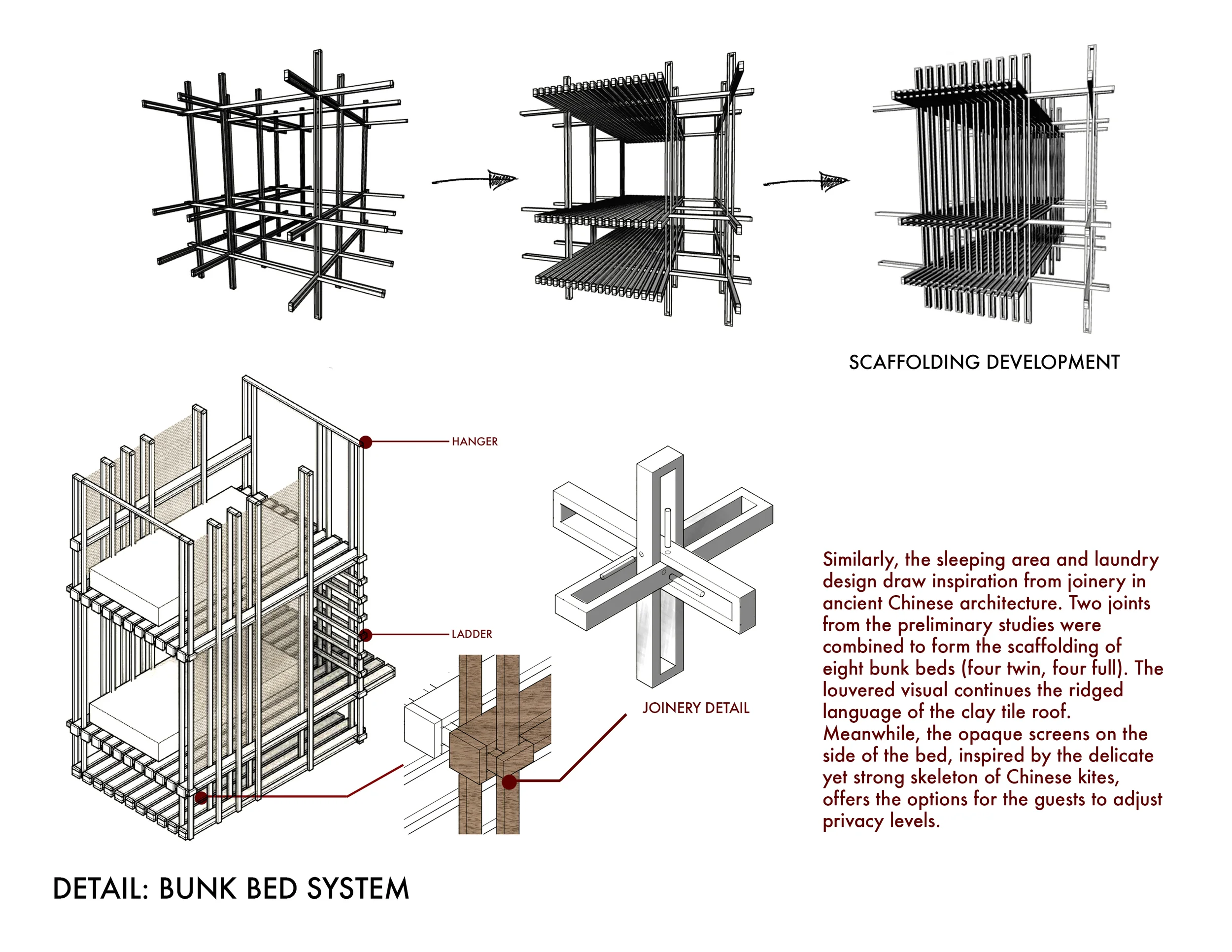 SCAFFOLDING DEVELOPMENT

HANGER

LADDER

JOINERY DETAIL

Similarly, the sleeping area and laundry design draw inspiration from joinery in ancient Chinese architecture. Two joints from the preliminary studies were combined to form the scaffolding of eight bunk beds (four twin, four full). The louvered visual continues the ridged language of the clay tile roof. Meanwhile, the opaque screens on the side of the bed, inspired by the delicate yet strong skeleton of Chinese kites, offers the options for the guests to adjust privacy levels.

DETAIL: BUNK BED SYSTEM