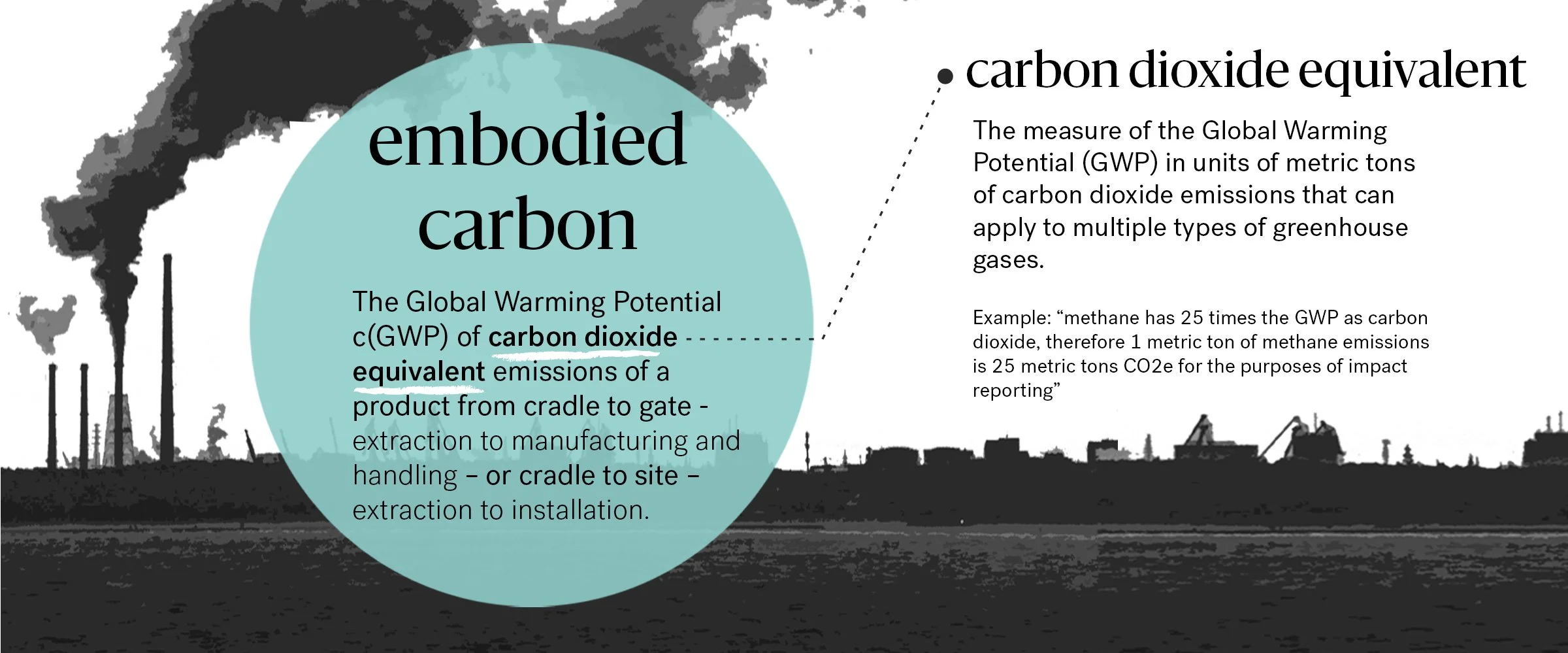 embodied carbon

The Global Warming Potential c(GWP) of carbon dioxide equivalent emissions of a product from cradle to gate - extraction to manufacturing and handling – or cradle to site – extraction to installation.

carbon dioxide equivalent

The measure of the Global Warming Potential (GWP) in units of metric tons of carbon dioxide emissions that can apply to multiple types of greenhouse gases.

Example: “methane has 25 times the GWP as carbon dioxide, therefore 1 metric ton of methane emissions is 25 metric tons CO2e for the purposes of impact reporting”