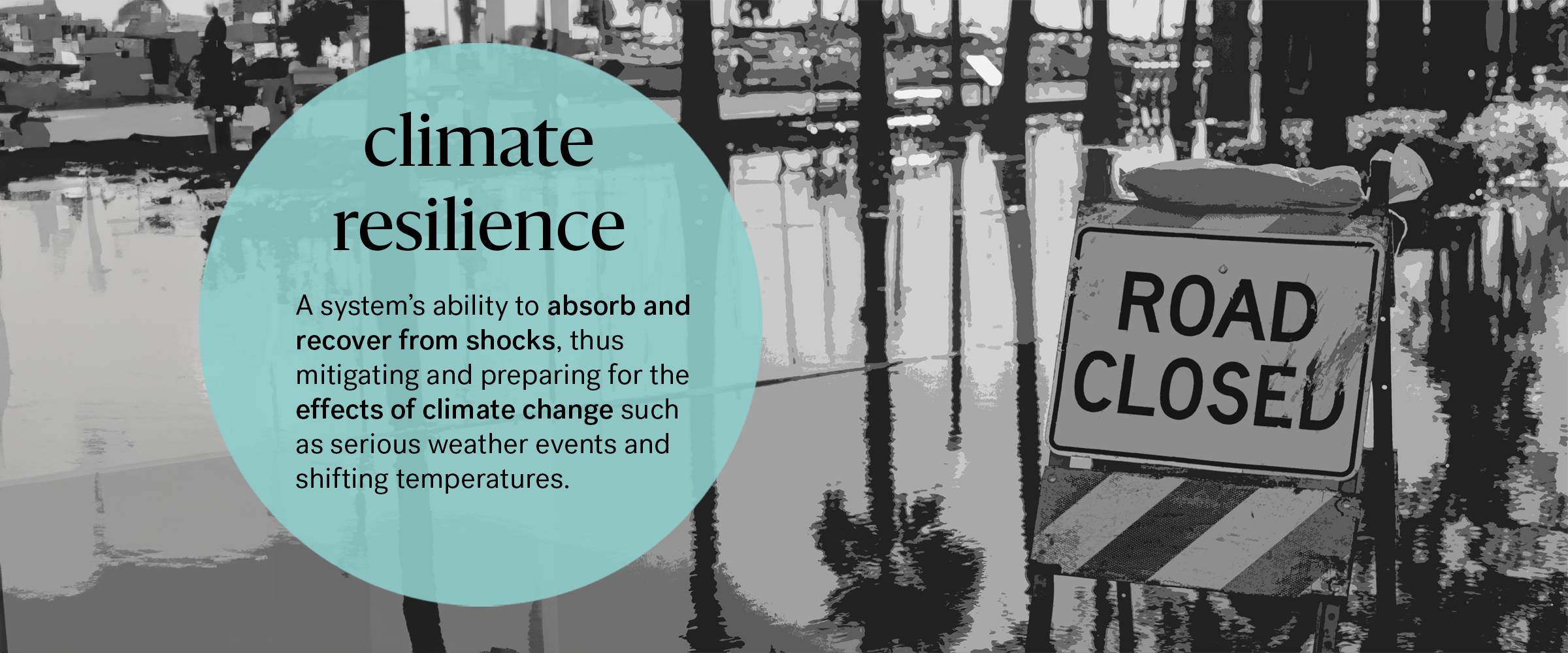 climate resilience

A system's ability to absorb and recover from shocks, thus mitigating and preparing for the effects of climate change such as serious weather events and shifting temperatures.

ROAD CLOSED