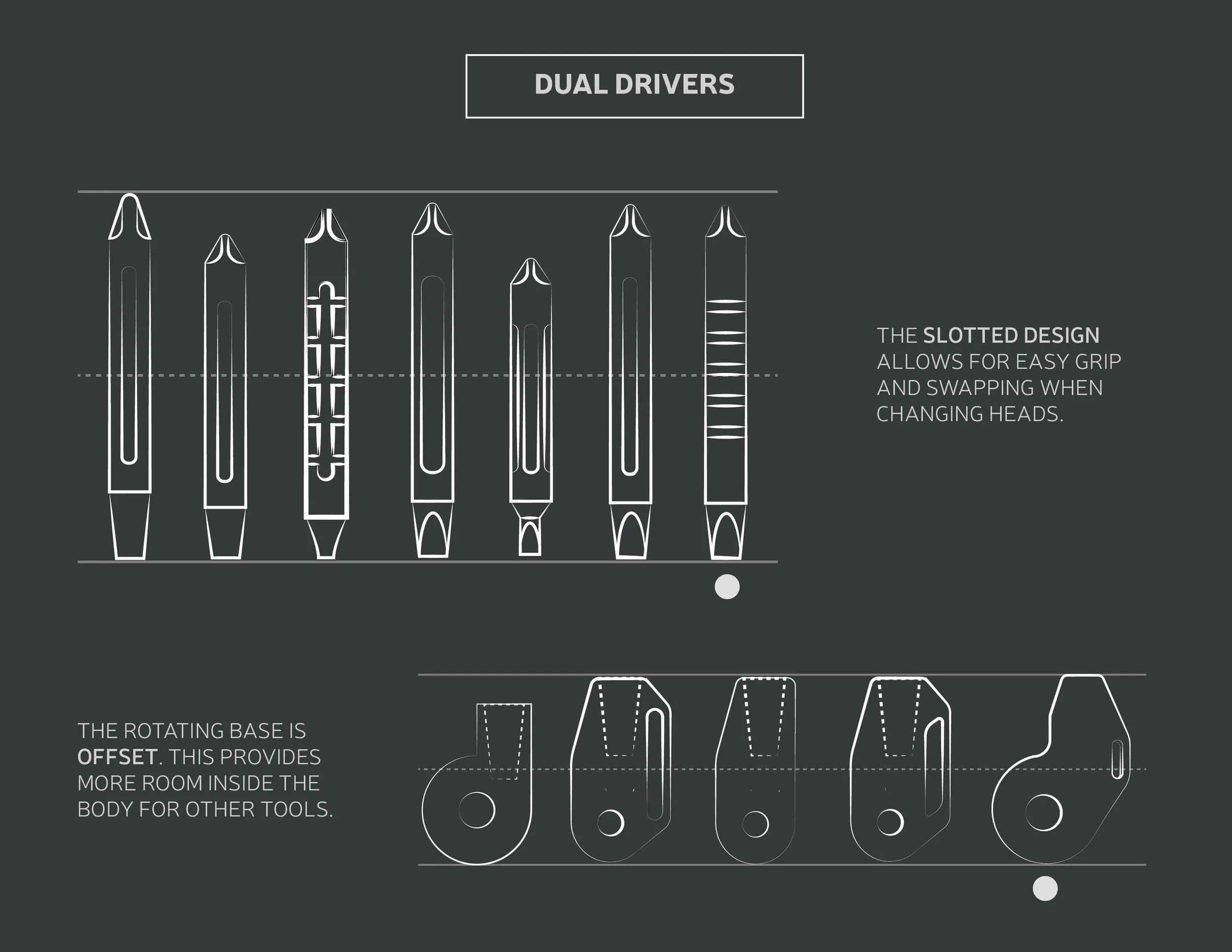 DUAL DRIVERS

THE SLOTTED DESIGN ALLOWS FOR EASY GRIP AND SWAPPING WHEN CHANGING HEADS.

THE ROTATING BASE IS OFFSET. THIS PROVIDES MORE ROOM INSIDE THE BODY FOR OTHER TOOLS.