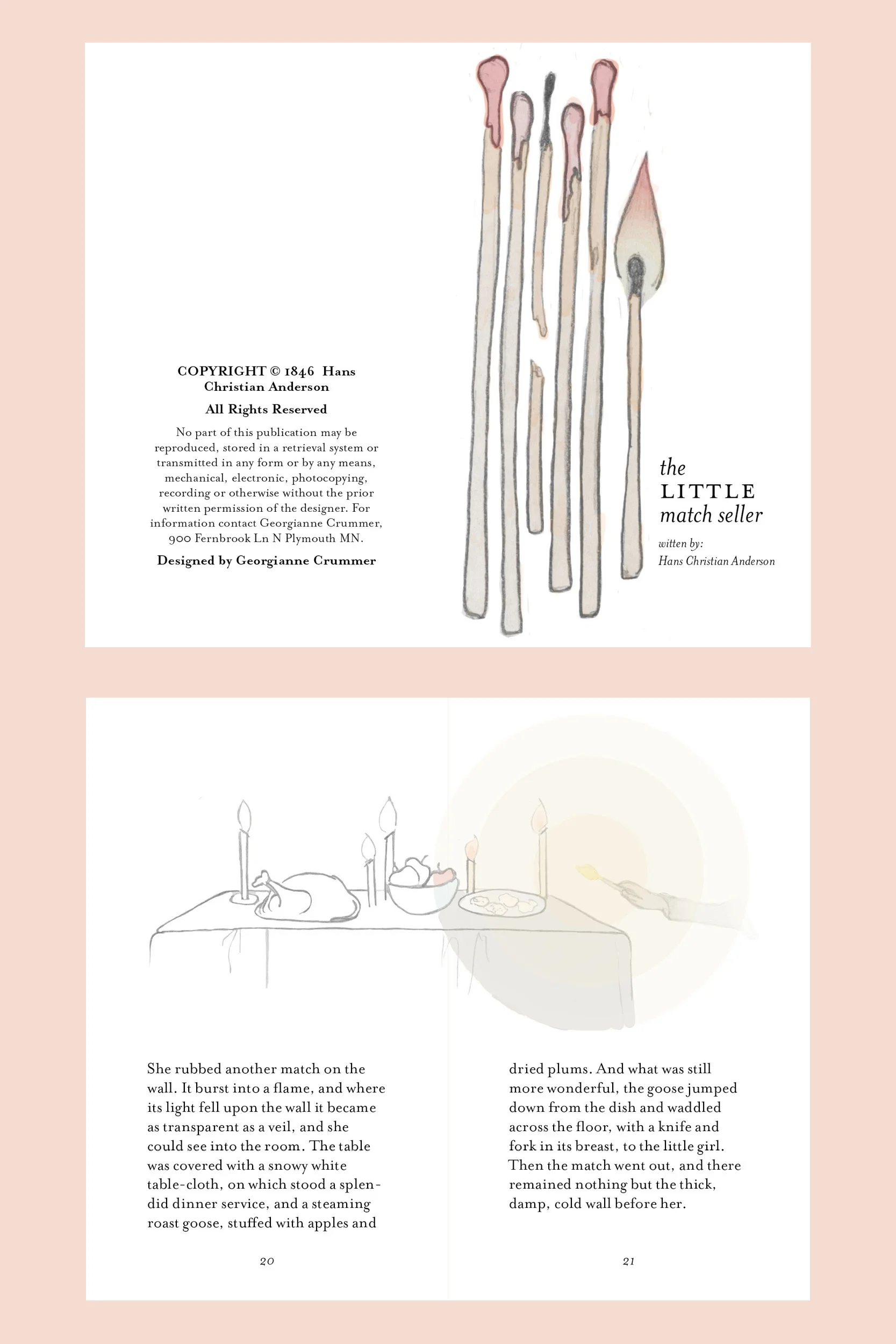 COPYRIGHT © 1846 Hans Christian Anderson

All Rights Reserved

No part of this publication may be reproduced, stored in a retrieval system or transmitted in any form or by any means, mechanical, electronic, photocopying, recording or otherwise without the prior written permission of the designer. For information contact Georgianne Crummer, 900 Fernbrook Ln N Plymouth MN.

Designed by Georgianne Crummer

the
LITTLE
match seller

witten by:
Hans Christian Anderson

She rubbed another match on the wall. It burst into a flame, and where its light fell upon the wall it became as transparent as a veil, and she could see into the room. The table was covered with a snowy white table-cloth, on which stood a splendid dinner service, and a steaming roast goose, stuffed with apples and

20

dried plums. And what was still more wonderful, the goose jumped down from the dish and waddled across the floor, with a knife and fork in its breast, to the little girl. Then the match went out, and there remained nothing but the thick, damp, cold wall before her.

21