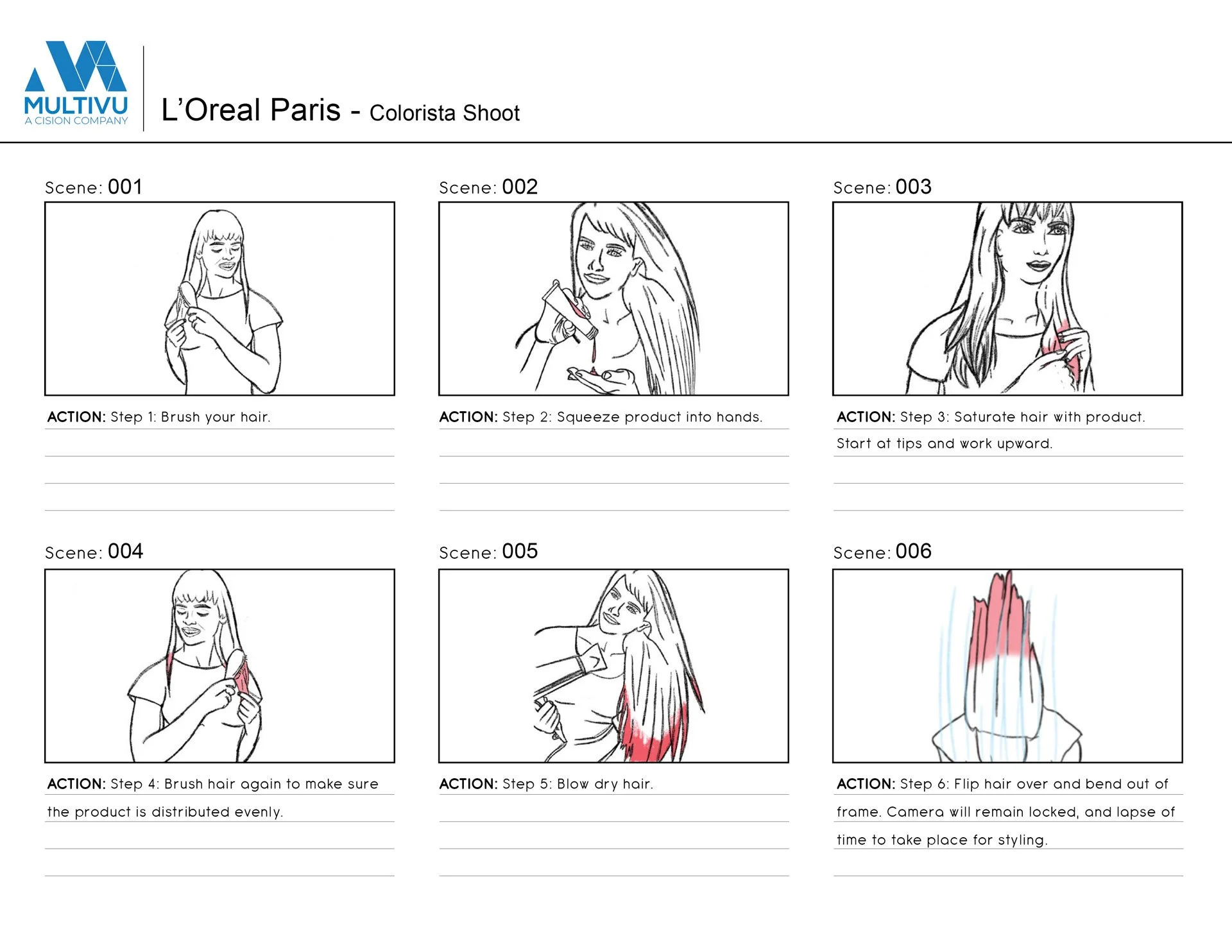 MULTIVU
A CISION COMPANY

L'Oreal Paris - Colorista Shoot

Scene: 001

ACTION: Step 1: Brush your hair.

Scene: 002

ACTION: Step 2: Squeeze product into hands.

Scene: 003

ACTION: Step 3: Saturate hair with product. Start at tips and work upward.

Scene: 004

ACTION: Step 4: Brush hair again to make sure the product is distributed evenly.

Scene: 005

ACTION: Step 5: Blow dry hair.

Scene: 006

ACTION: Step 6: Flip hair over and bend out of frame. Camera will remain locked, and lapse of time to take place for styling.