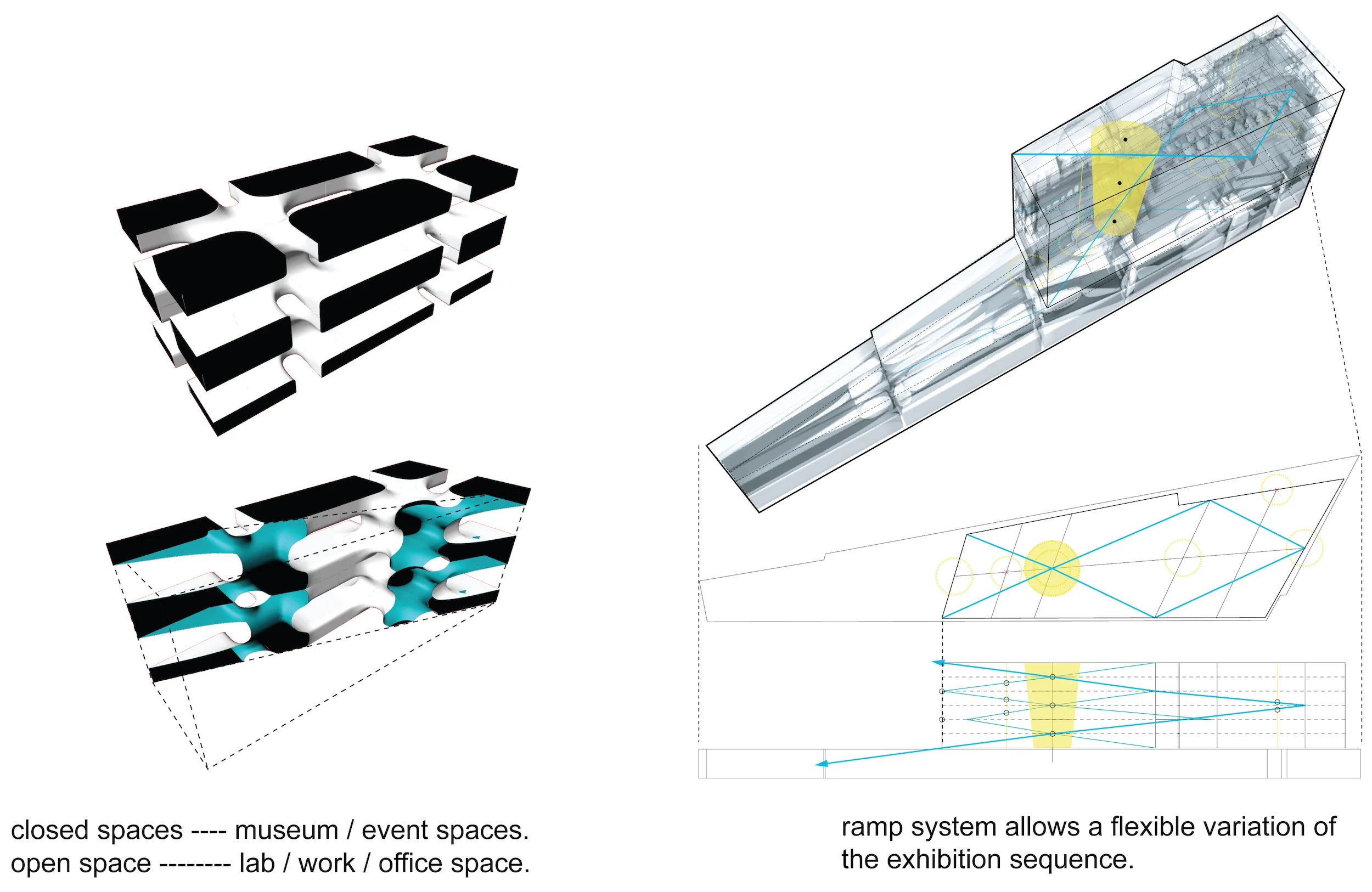 closed spaces ---- museum / event spaces.
open space -------- lab / work / office space.

ramp system allows a flexible variation of the exhibition sequence.