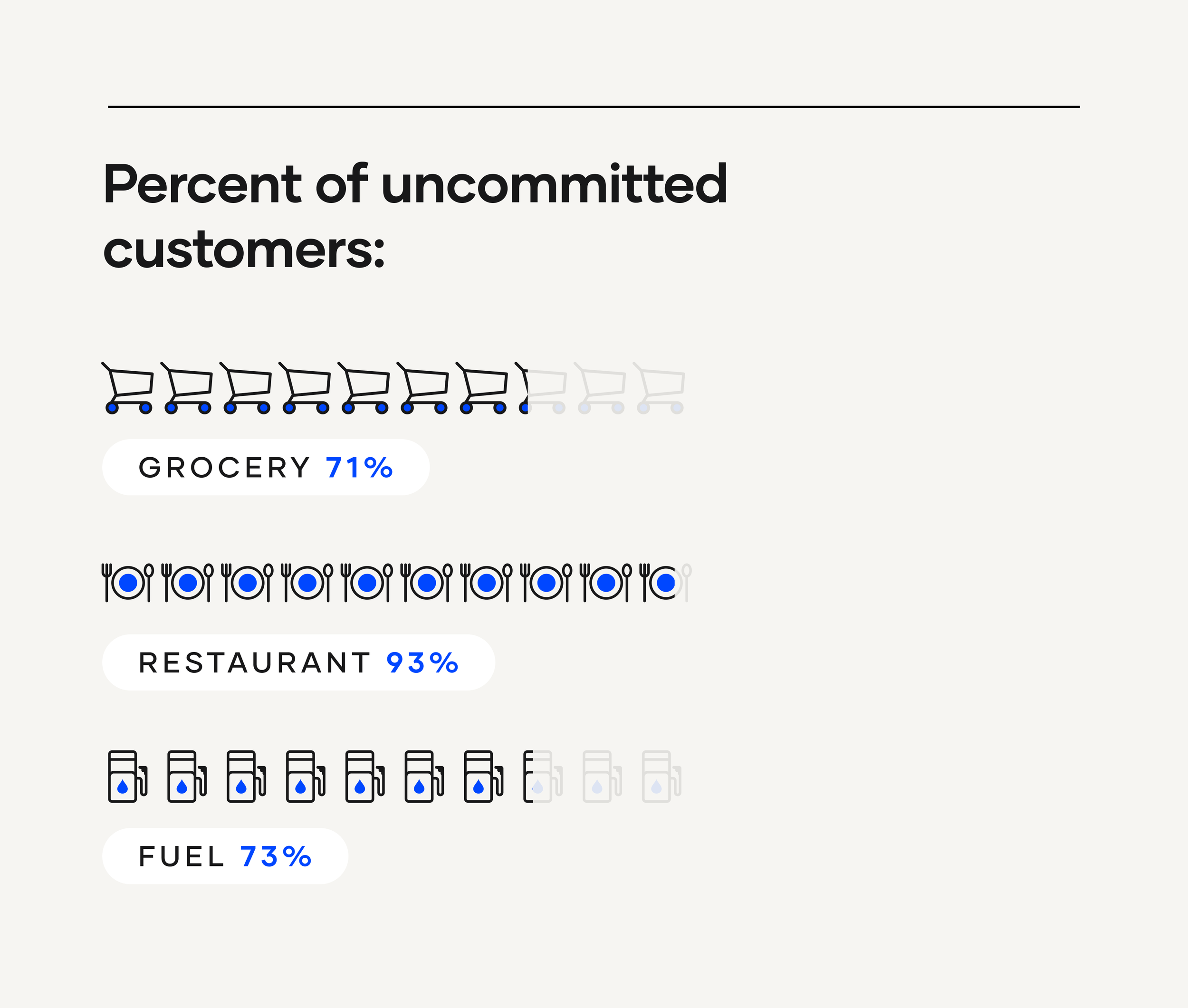 Percent of uncommitted customers:

GROCERY 71%

RESTAURANT 93%

FUEL 73%