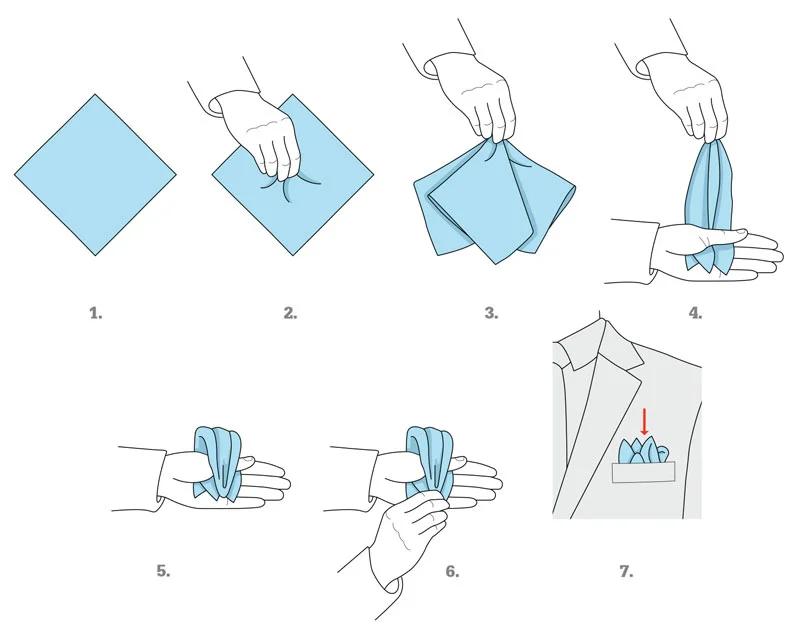 1.

2.

3.

4.

5.

6.

7.