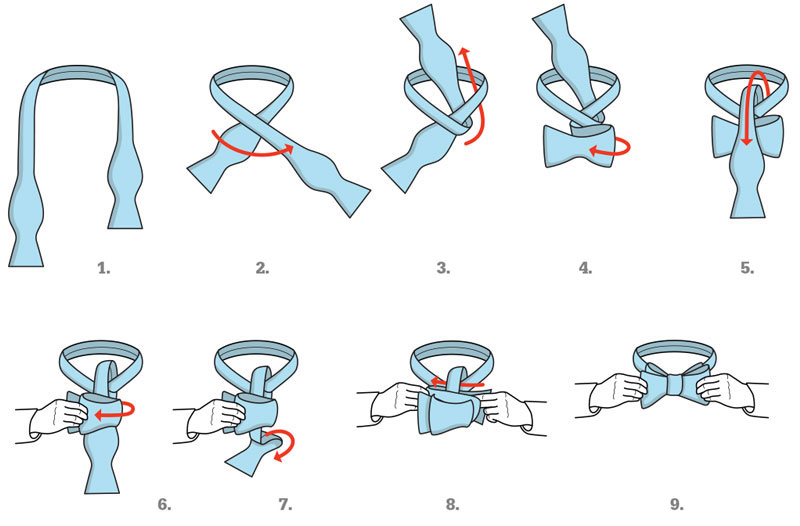 1.

2.

3.

4.

5.

6.

7.

8.

9.