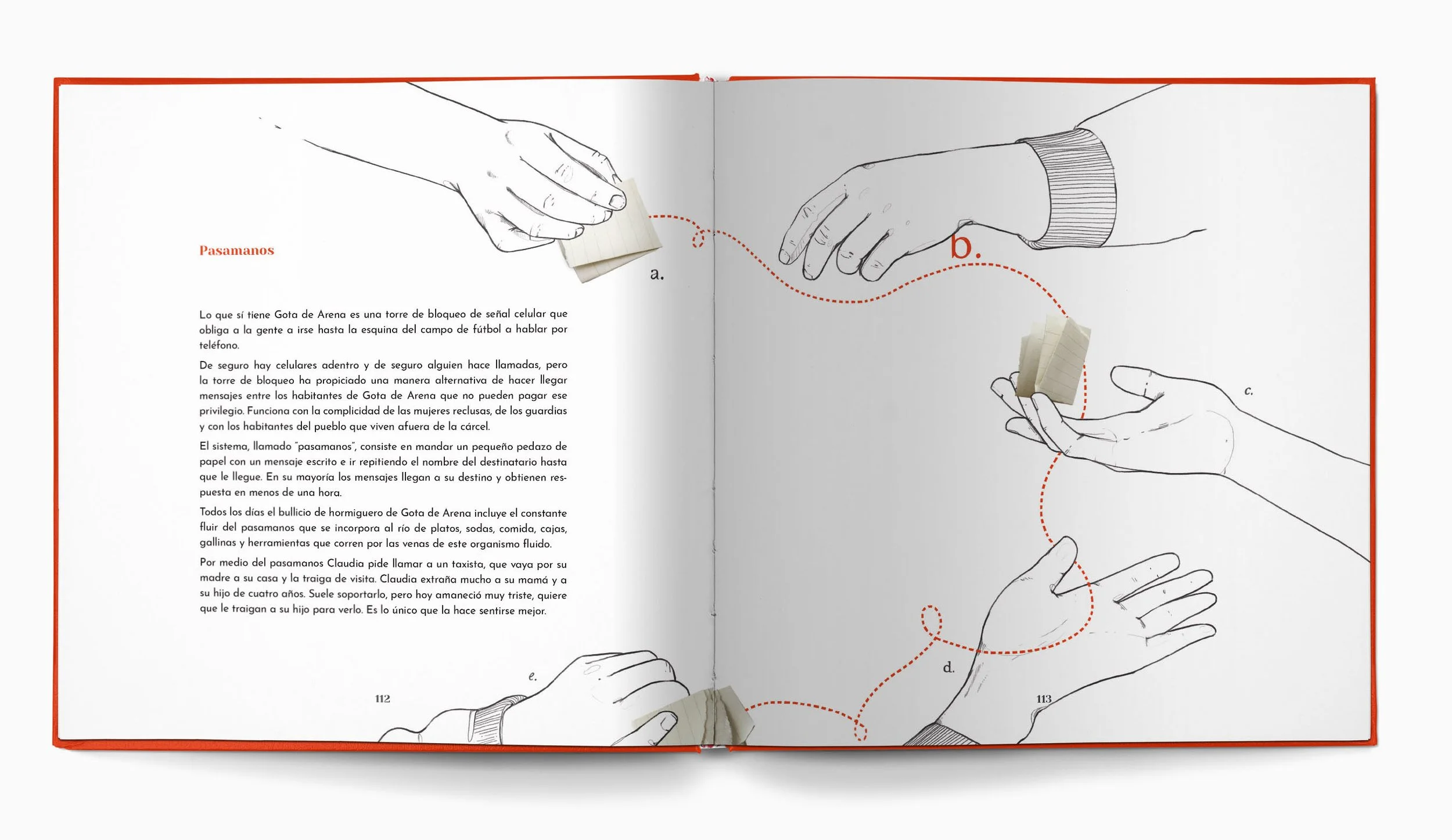 Pasamanos

a.

Lo que sí tiene Gota de Arena es una torre de bloqueo de señal celular que obliga a la gente a irse hasta la esquina del campo de fútbol a hablar por teléfono.

De seguro hay celulares adentro y de seguro alguien hace llamadas, pero la torre de bloqueo ha propiciado una manera alternativa de hacer llegar mensajes entre los habitantes de Gota de Arena que no pueden pagar ese privilegio. Funciona con la complicidad de las mujeres reclusas, de los guardias y con los habitantes del pueblo que viven afuera de la cárcel.

El sistema, llamado "pasamanos", consiste en mandar un pequeño pedazo de papel con un mensaje escrito e ir repitiendo el nombre del destinatario hasta que le llegue. En su mayoría los mensajes llegan a su destino y obtienen respuesta en menos de una hora.

Todos los días el bullicio de hormiguero de Gota de Arena incluye el constante fluir del pasamanos que se incorpora al río de platos, sodas, comida, cajas, gallinas y herramientas que corren por las venas de este organismo fluido.

Por medio del pasamanos Claudia pide llamar a un taxista, que vaya por su madre a su casa y la traiga de visita. Claudia extraña mucho a su mamá y a su hijo de cuatro años. Suele soportarlo, pero hoy amaneció muy triste, quiere que le traigan a su hijo para verlo. Es lo único que la hace sentirse mejor.

e.

112

b.

c.

d.

113