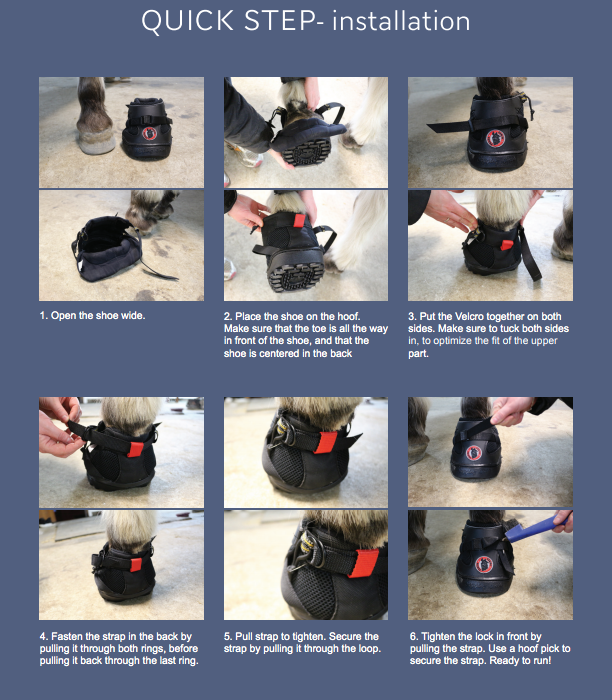 QUICK STEP- installation

1. Open the shoe wide.

2. Place the shoe on the hoof. Make sure that the toe is all the way in front of the shoe, and that the shoe is centered in the back

3. Put the Velcro together on both sides. Make sure to tuck both sides in, to optimize the fit of the upper part.

4. Fasten the strap in the back by pulling it through both rings, before pulling it back through the last ring.

5. Pull strap to tighten. Secure the strap by pulling it through the loop.

6. Tighten the lock in front by pulling the strap. Use a hoof pick to secure the strap. Ready to run!