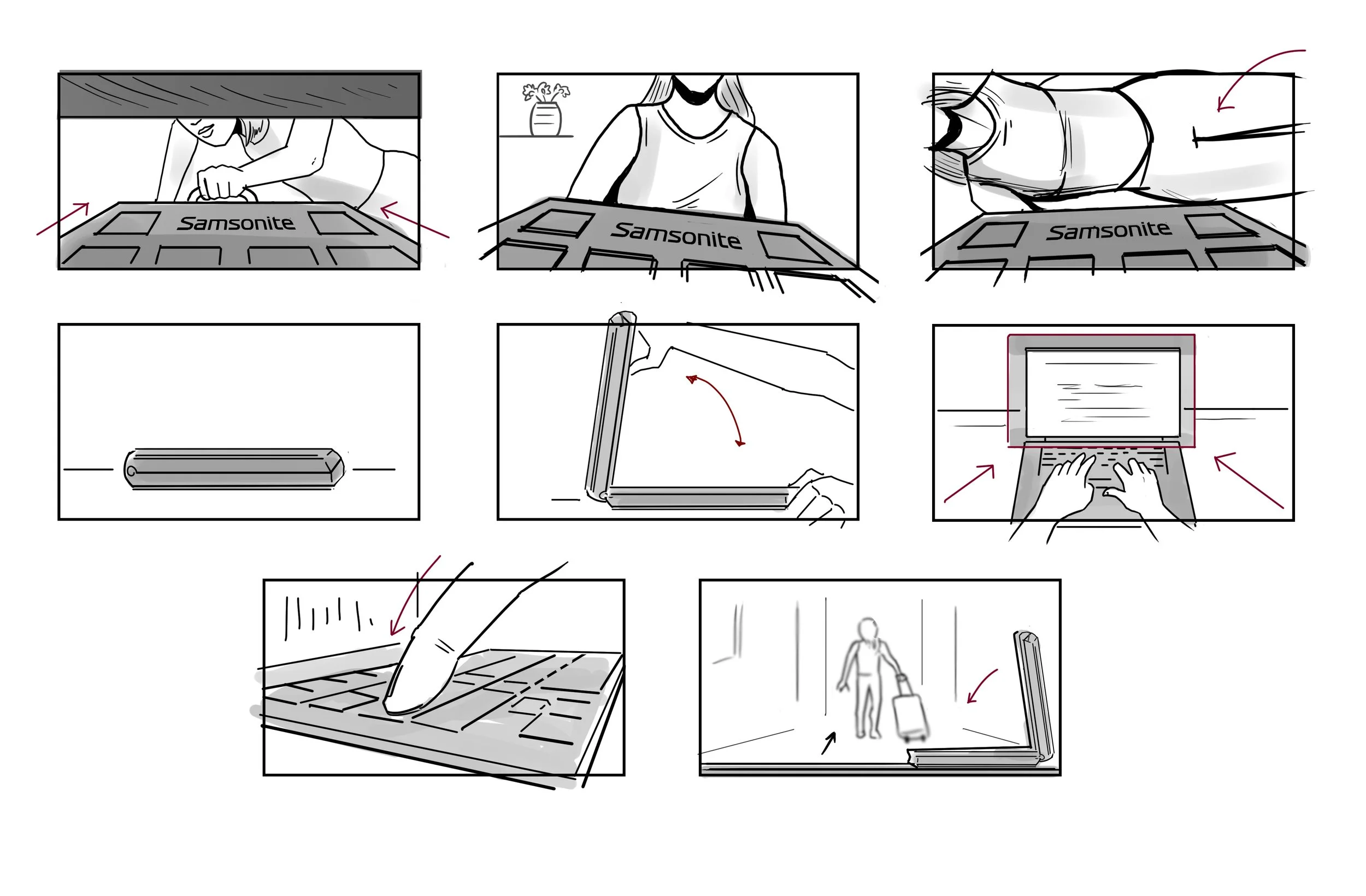 Samsonite

Samsonite

Samsonite