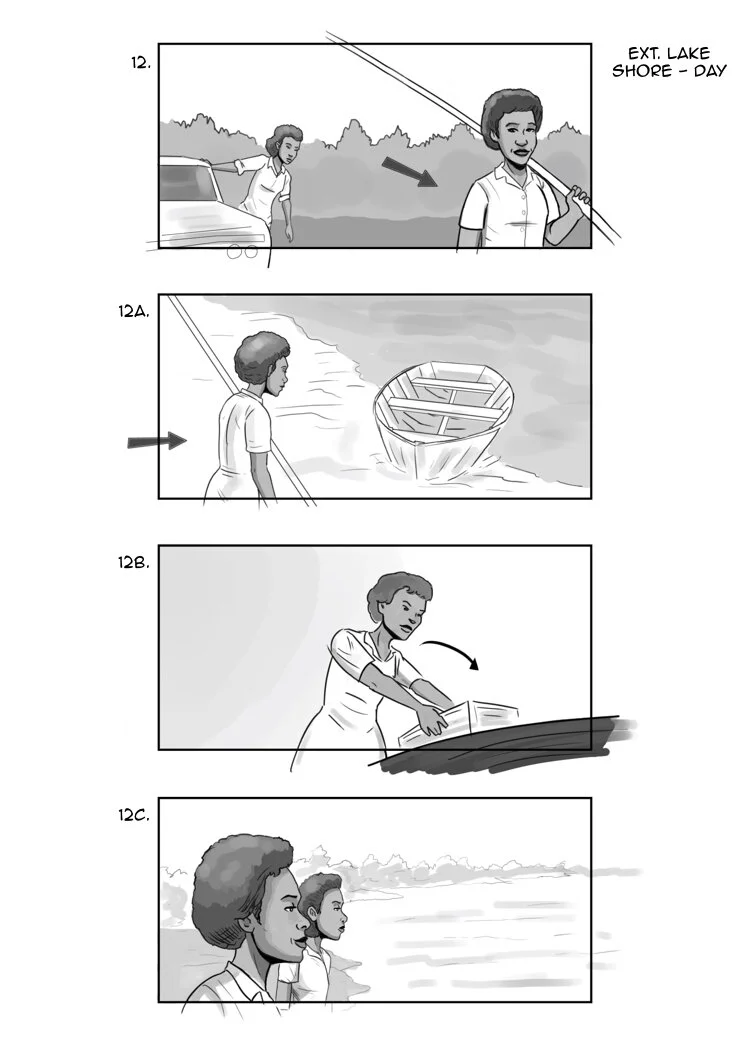 12.

EXT. LAKE SHORE - DAY

12A.

12B.

12C.