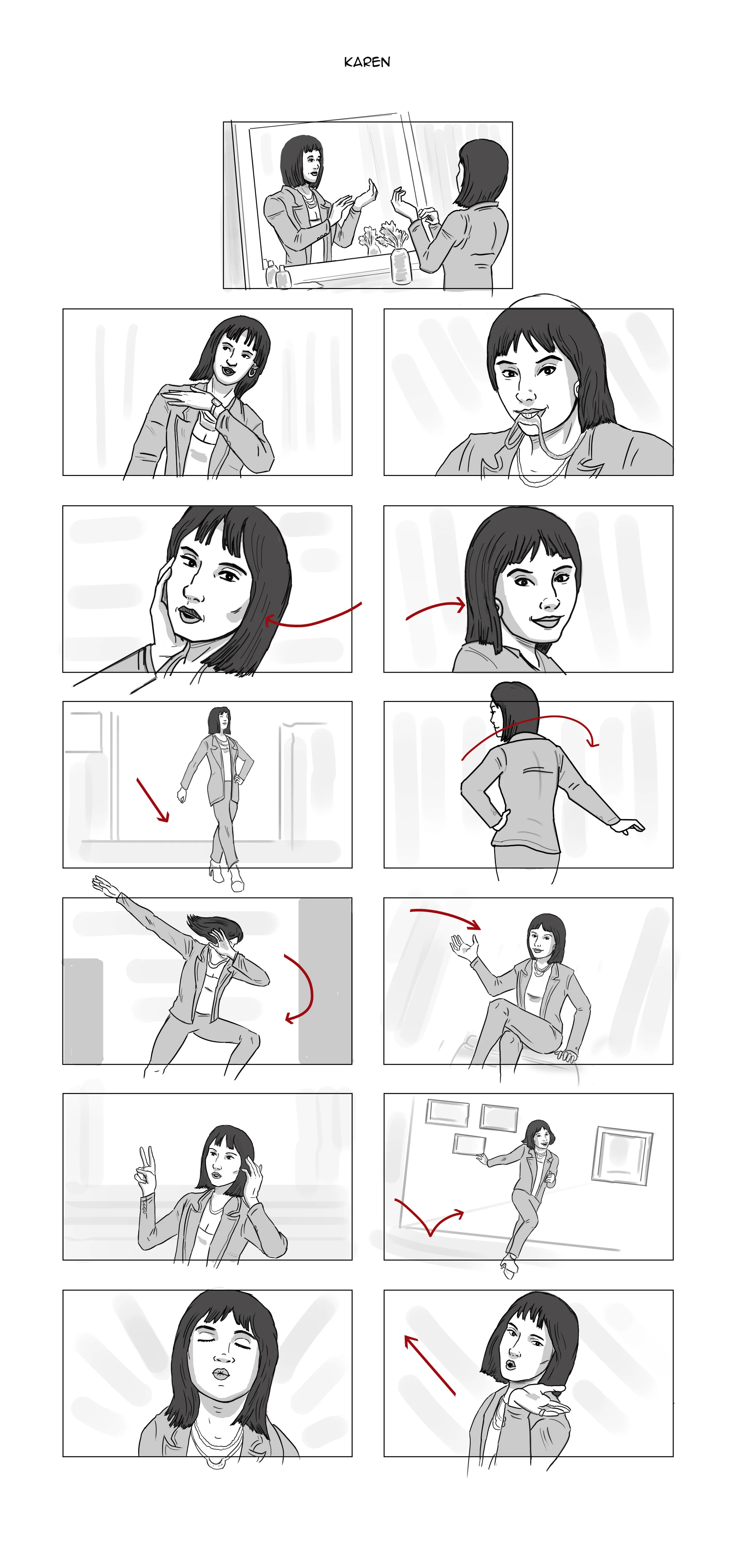 KAREN