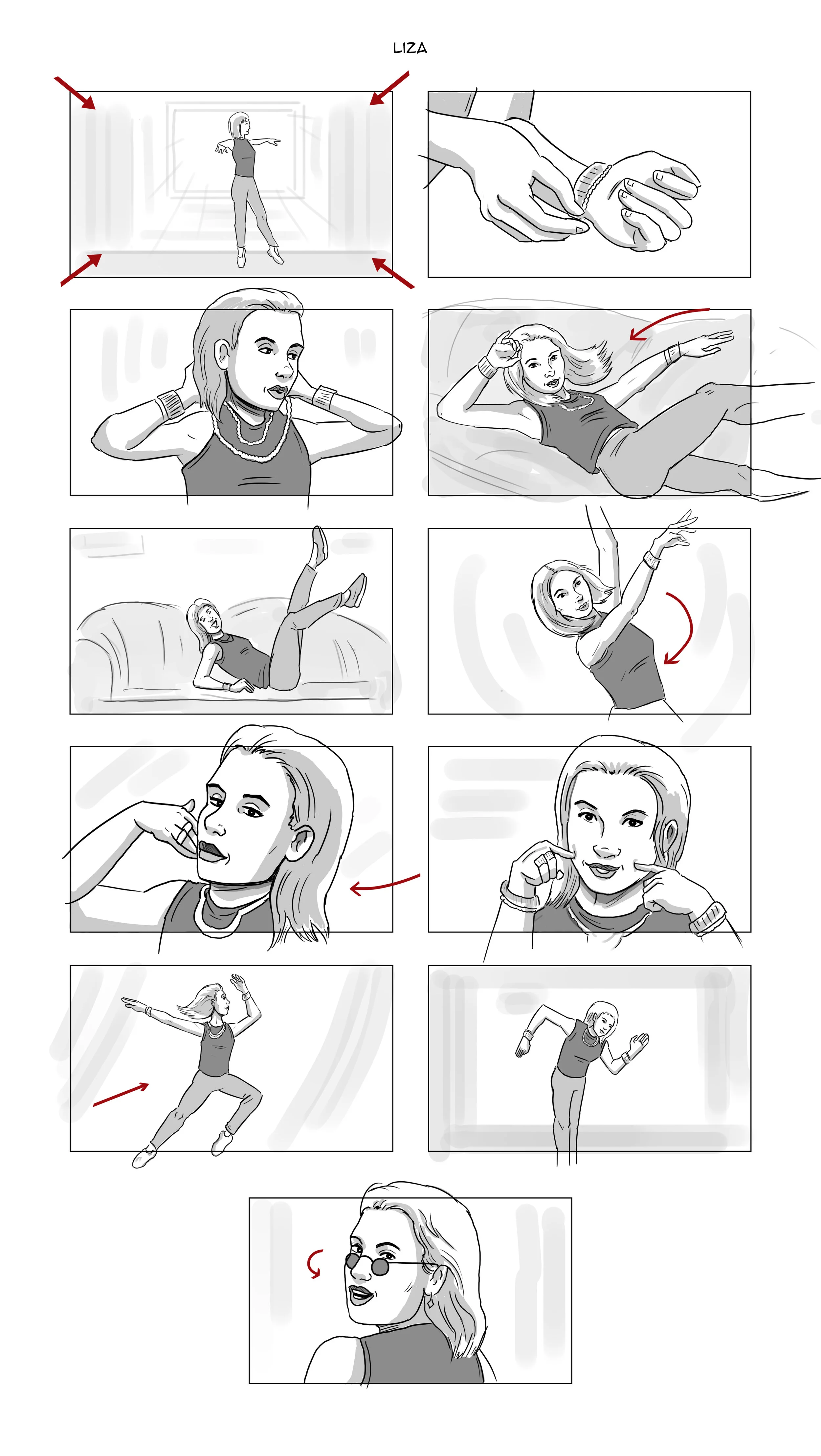 LIZA