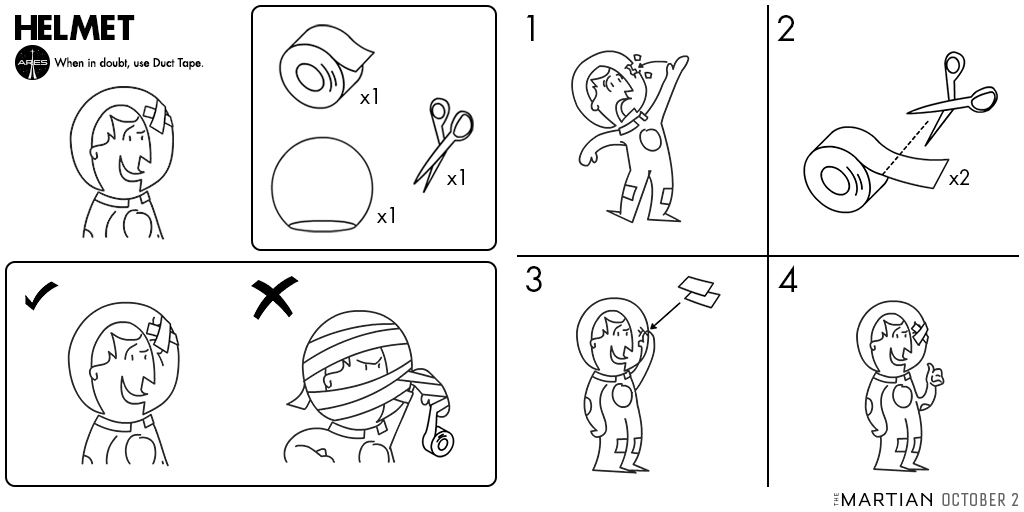 HELMET

ARES When in doubt, use Duct Tape.

x1

x1

x1

1

2

x2

3

4

THE MARTIAN OCTOBER 2