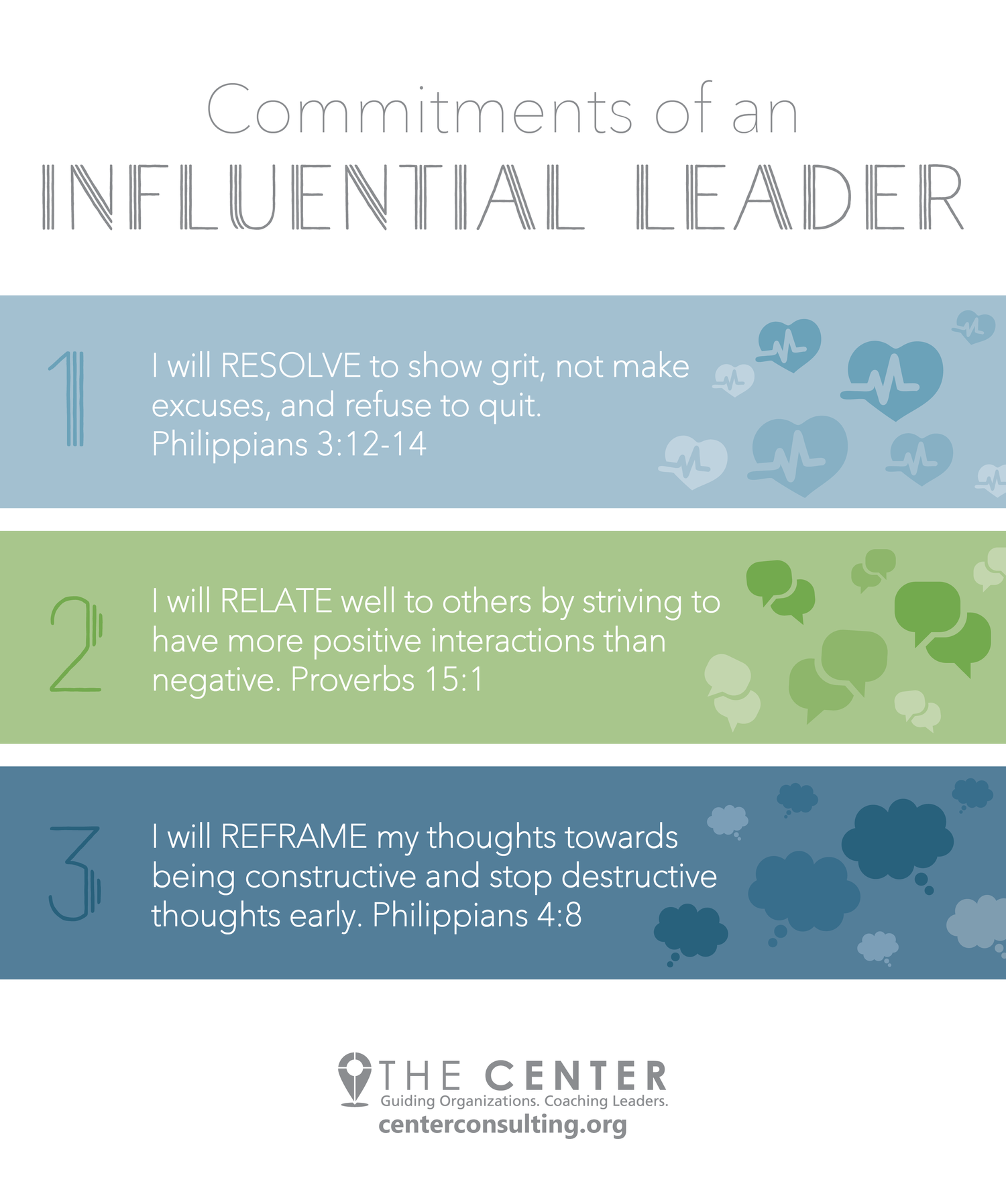 Commitments of an
INFLUENTIAL LEADER

1 I will RESOLVE to show grit, not make excuses, and refuse to quit. Philippians 3:12-14

2 I will RELATE well to others by striving to have more positive interactions than negative. Proverbs 15:1

3 I will REFRAME my thoughts towards being constructive and stop destructive thoughts early. Philippians 4:8

THE CENTER
Guiding Organizations. Coaching Leaders.
centerconsulting.org