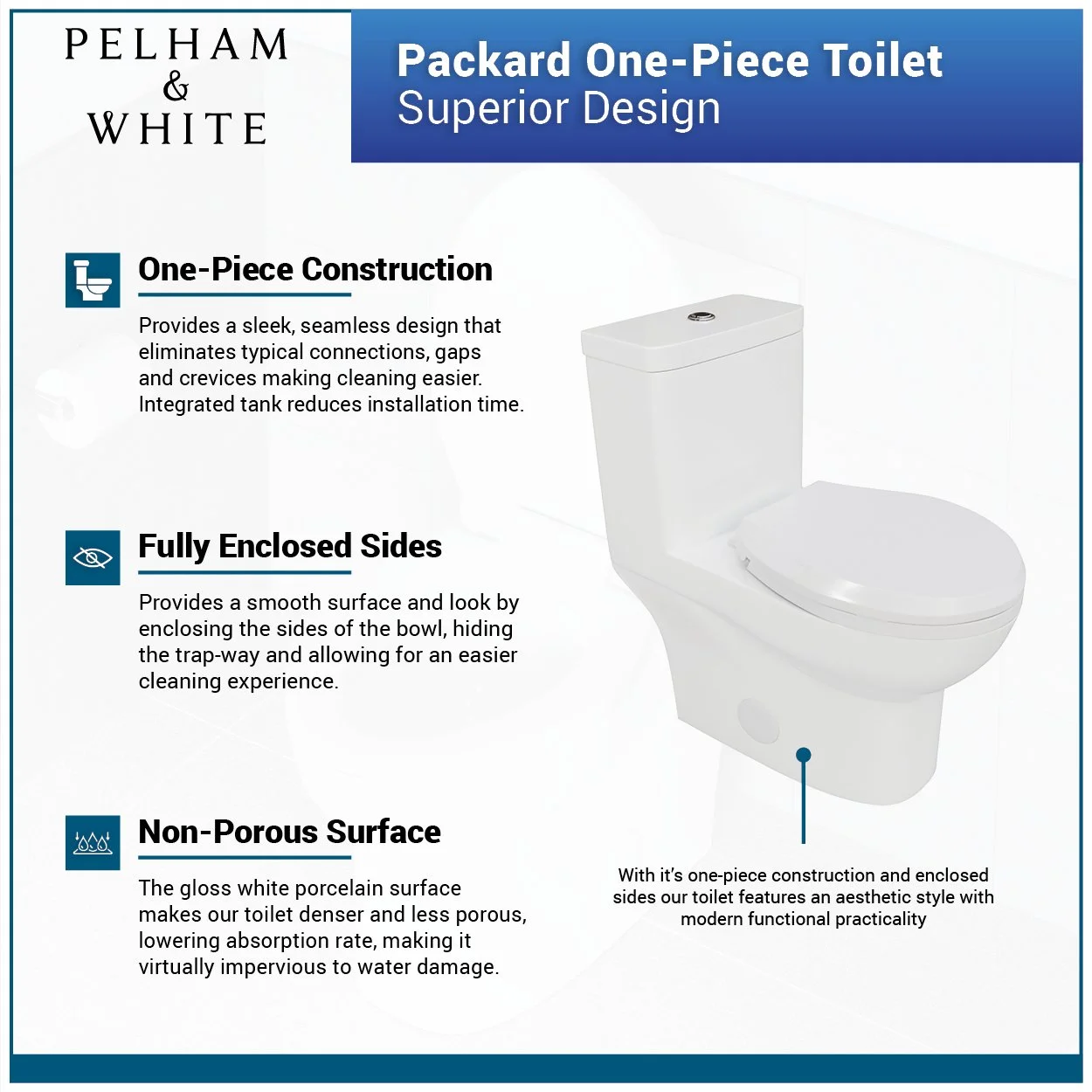 PELHAM
&
WHITE

Packard One-Piece Toilet
Superior Design

One-Piece Construction

Provides a sleek, seamless design that eliminates typical connections, gaps and crevices making cleaning easier. Integrated tank reduces installation time.

Fully Enclosed Sides

Provides a smooth surface and look by enclosing the sides of the bowl, hiding the trap-way and allowing for an easier cleaning experience.

Non-Porous Surface

The gloss white porcelain surface makes our toilet denser and less porous, lowering absorption rate, making it virtually impervious to water damage.

With it's one-piece construction and enclosed sides our toilet features an aesthetic style with modern functional practicality