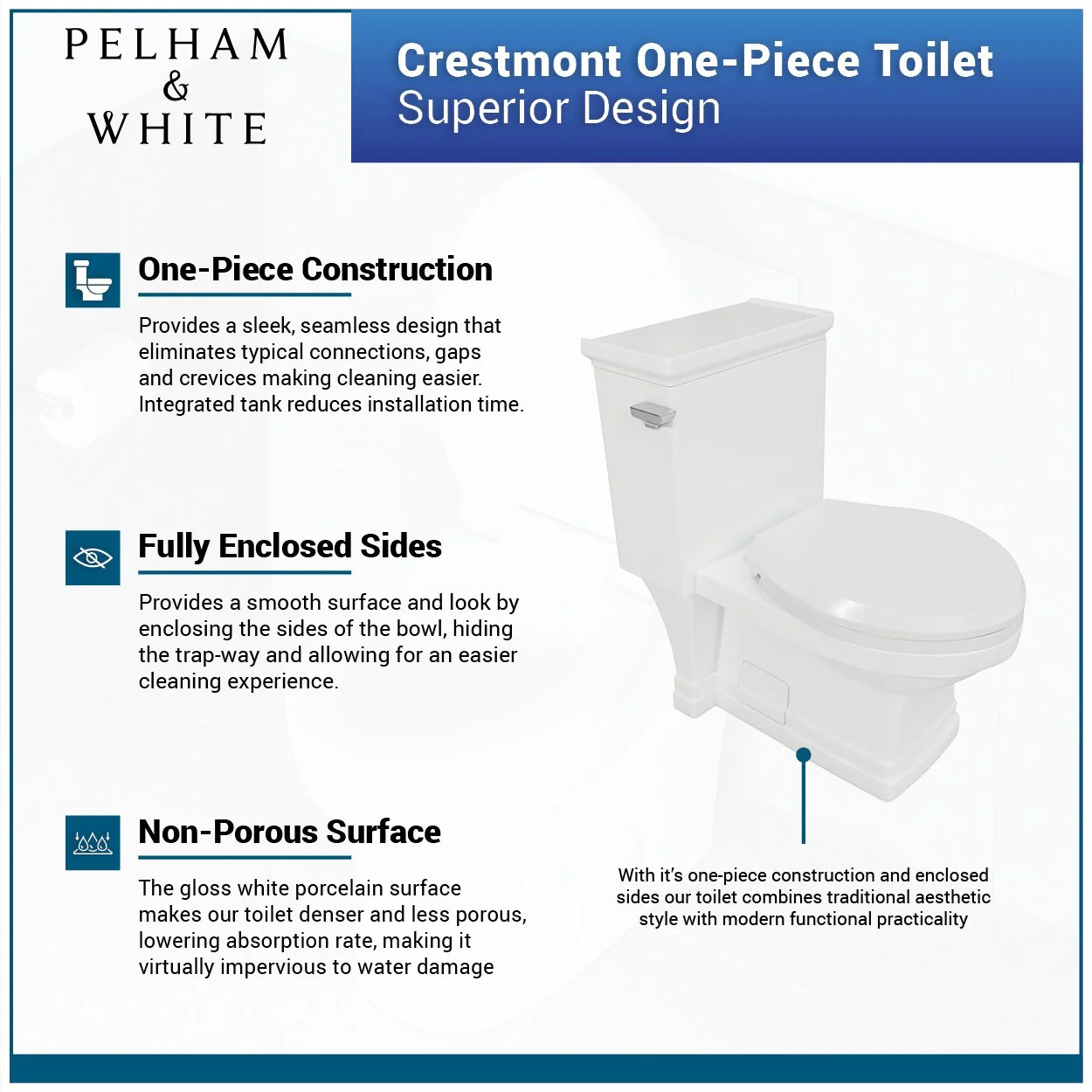 PELHAM & WHITE

Crestmont One-Piece Toilet
Superior Design

One-Piece Construction

Provides a sleek, seamless design that eliminates typical connections, gaps and crevices making cleaning easier. Integrated tank reduces installation time.

Fully Enclosed Sides

Provides a smooth surface and look by enclosing the sides of the bowl, hiding the trap-way and allowing for an easier cleaning experience.

Non-Porous Surface

The gloss white porcelain surface makes our toilet denser and less porous, lowering absorption rate, making it virtually impervious to water damage

With it's one-piece construction and enclosed sides our toilet combines traditional aesthetic style with modern functional practicality