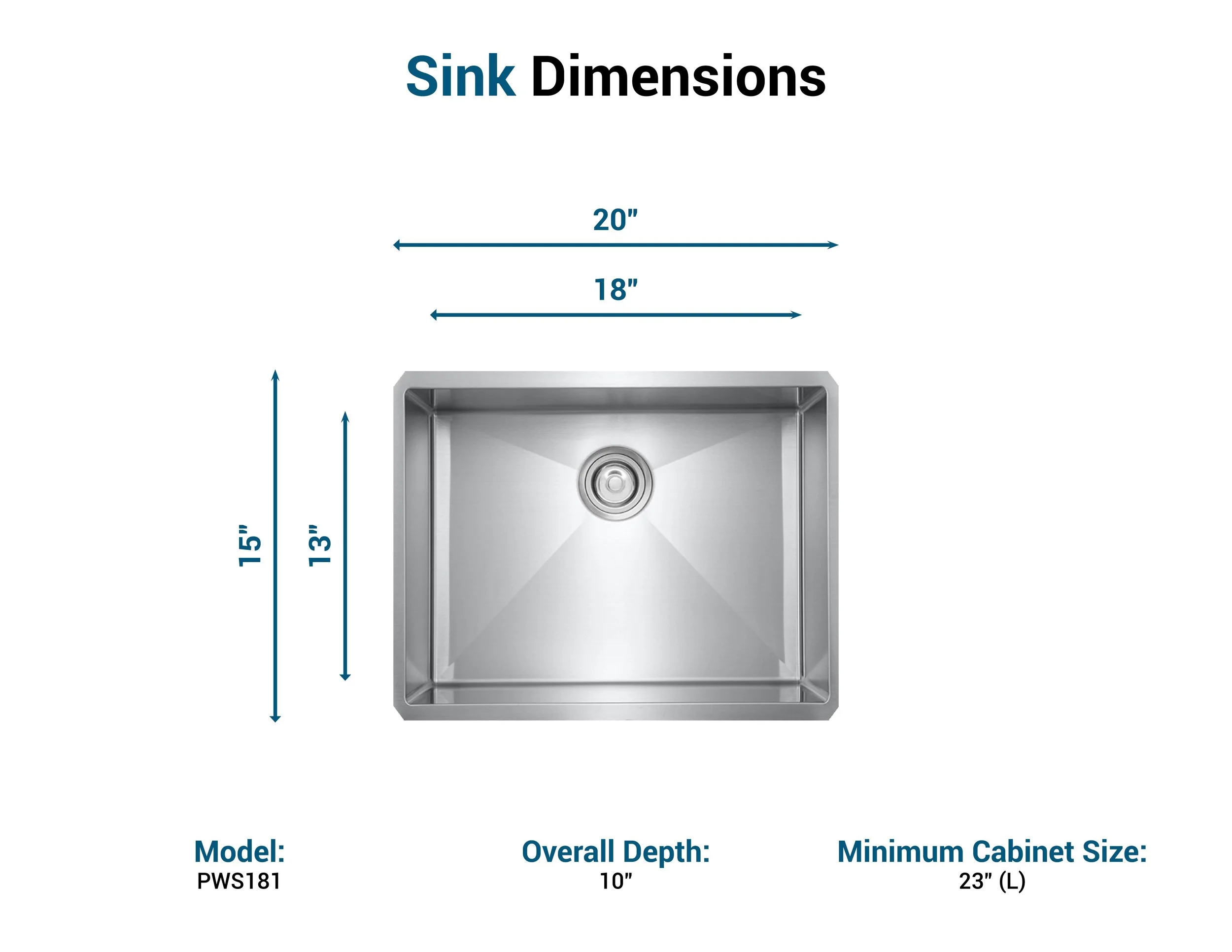 Sink Dimensions

20"

18"

15"

13"

Model:
PWS181

Overall Depth:
10"

Minimum Cabinet Size:
23" (L)