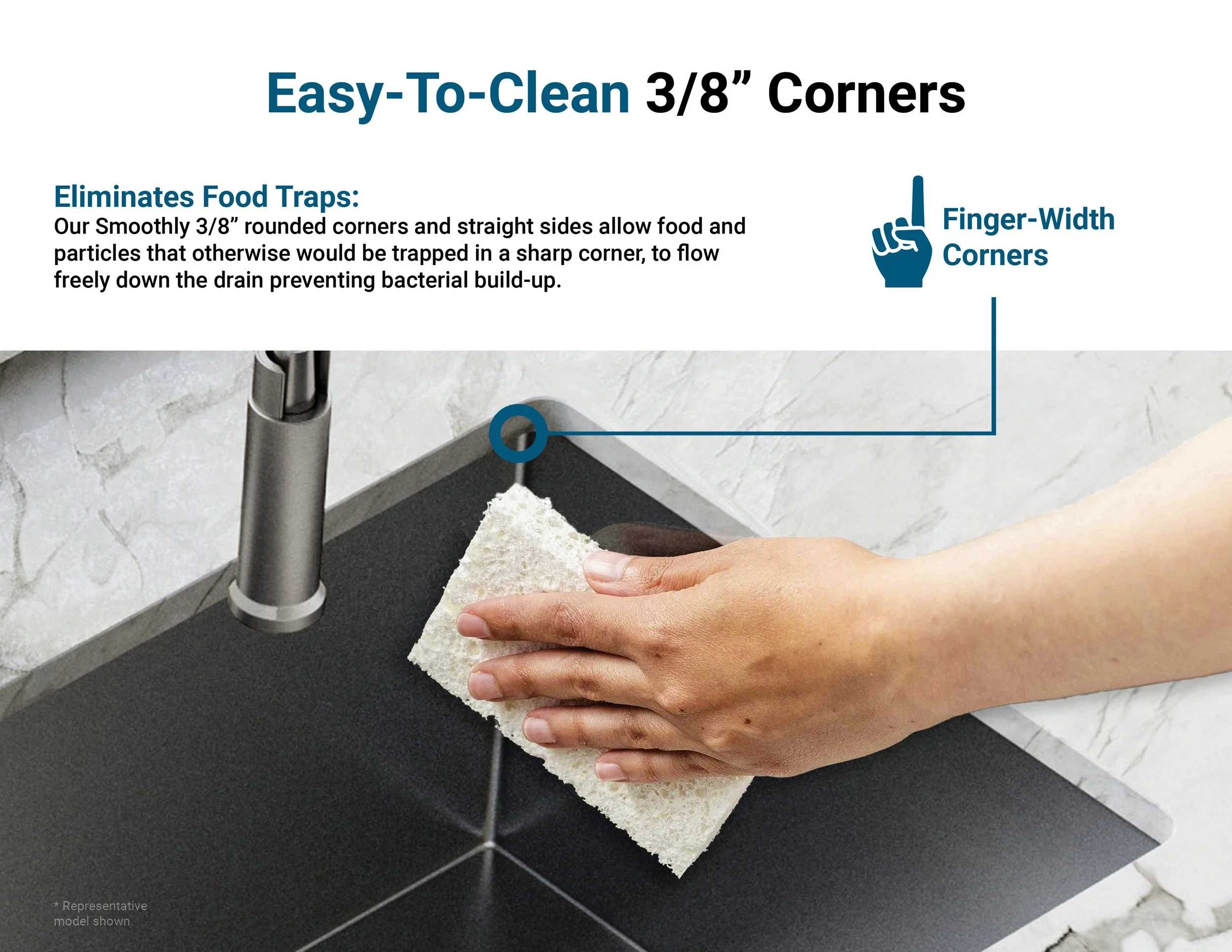 Easy-To-Clean 3/8” Corners

Eliminates Food Traps:
Our Smoothly 3/8” rounded corners and straight sides allow food and particles that otherwise would be trapped in a sharp corner, to flow freely down the drain preventing bacterial build-up.

Finger-Width Corners

* Representative model shown.