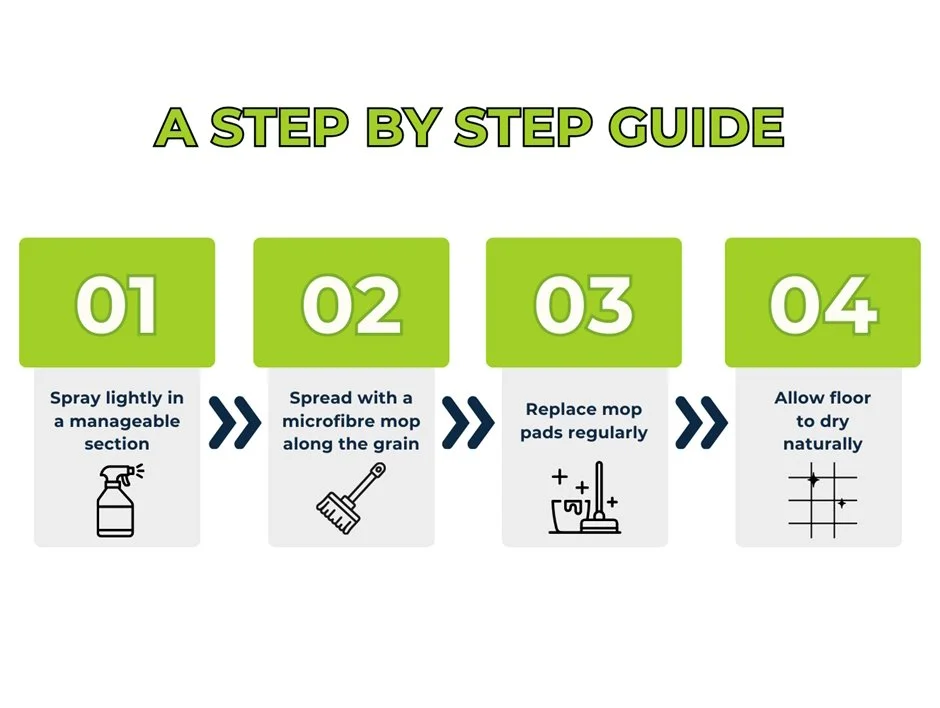 A STEP BY STEP GUIDE

01

Spray lightly in a manageable section

02

Spread with a microfibre mop along the grain

03

Replace mop pads regularly

04

Allow floor to dry naturally