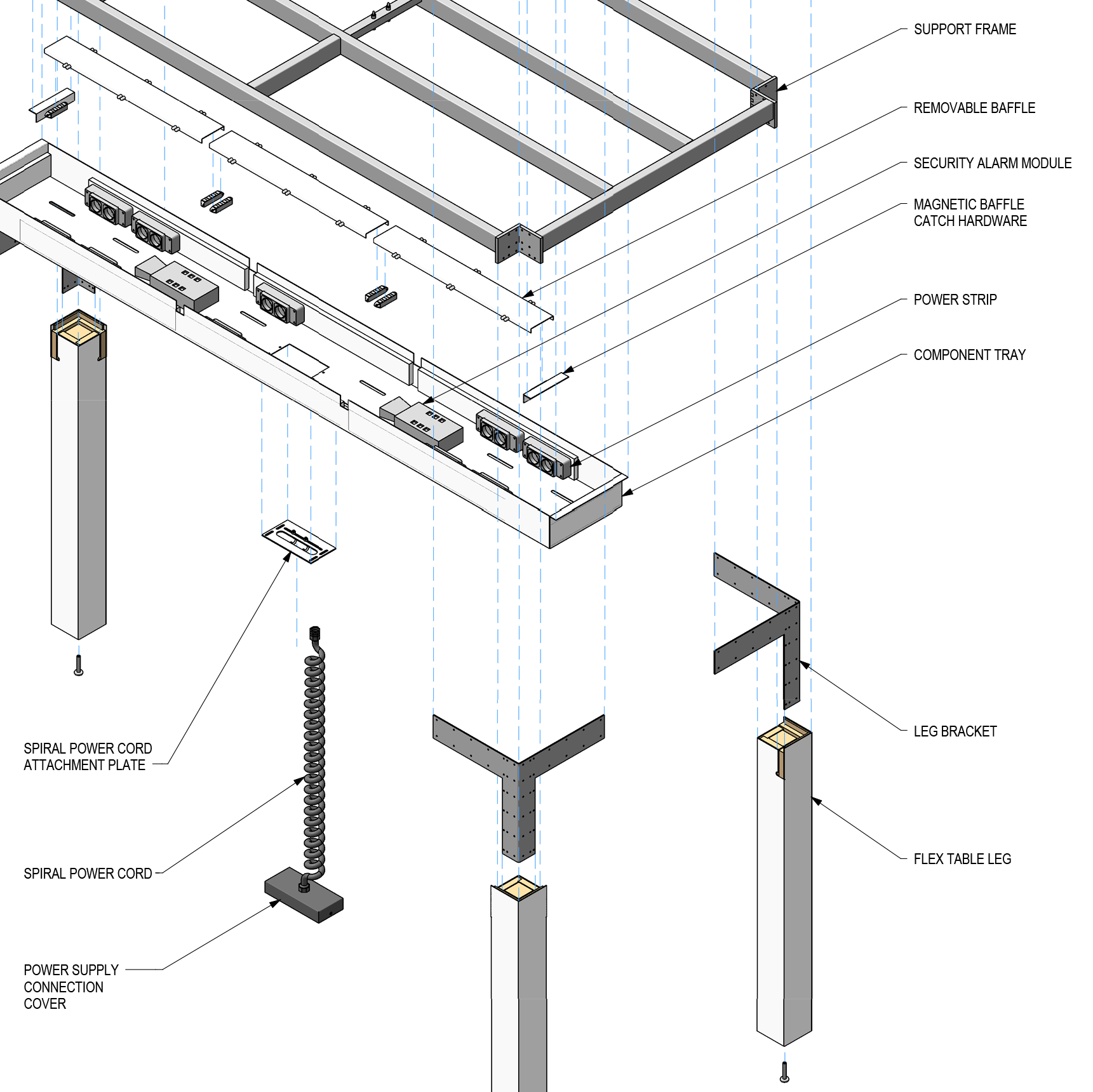 SUPPORT FRAME

REMOVABLE BAFFLE

SECURITY ALARM MODULE

MAGNETIC BAFFLE CATCH HARDWARE

POWER STRIP

COMPONENT TRAY

LEG BRACKET

FLEX TABLE LEG

SPIRAL POWER CORD ATTACHMENT PLATE

SPIRAL POWER CORD

POWER SUPPLY CONNECTION COVER