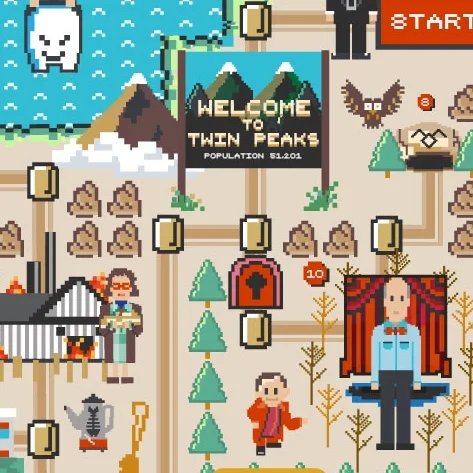 START

WELCOME TO TWIN PEAKS

POPULATION 51.201

8

10