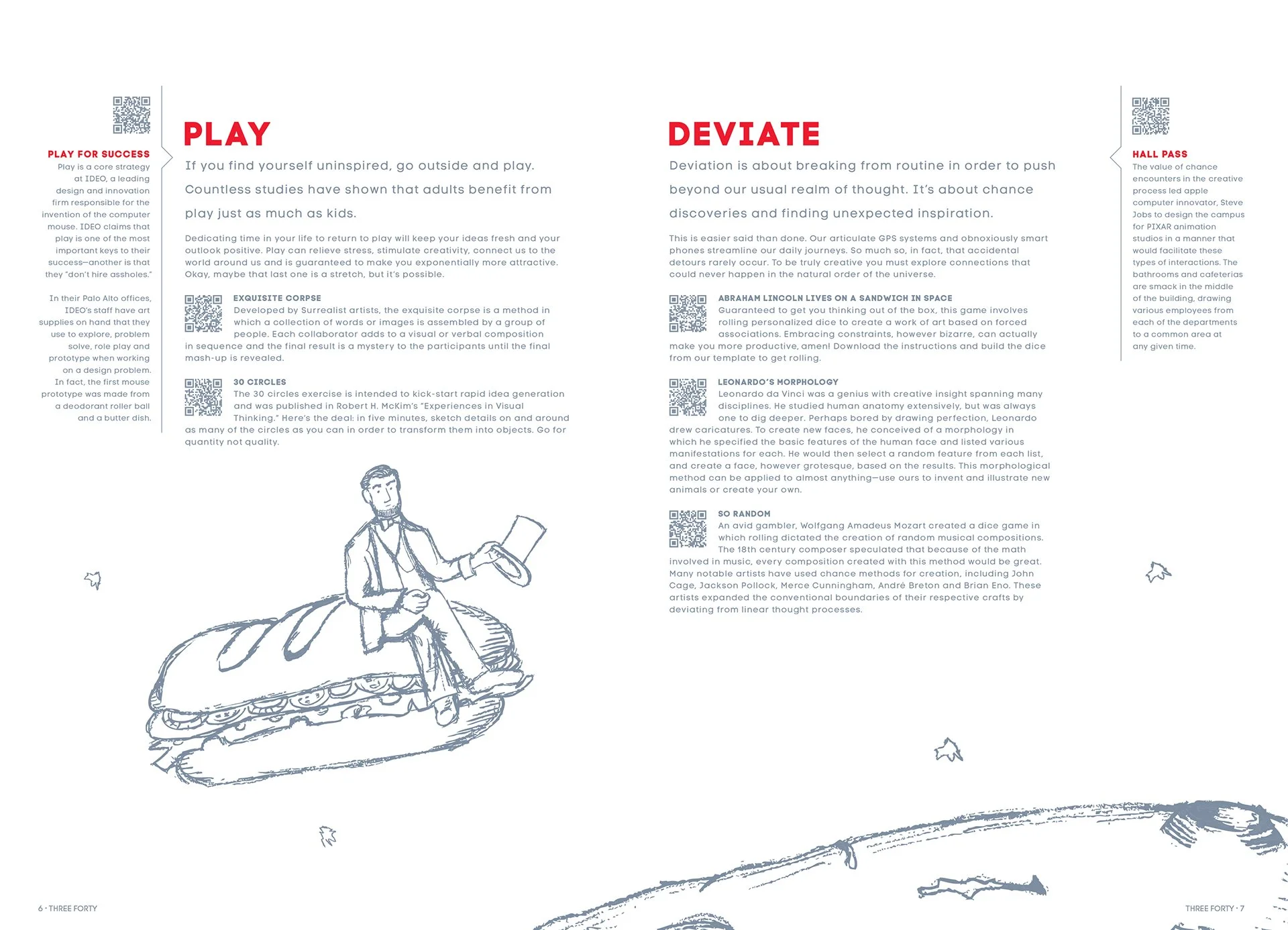 PLAY FOR SUCCESS
Play is a core strategy at IDEO, a leading design and innovation firm responsible for the invention of the computer mouse. IDEO claims that play is one of the most important keys to their success—another is that they "don't hire assholes."

In their Palo Alto offices, IDEO's staff have art supplies on hand that they use to explore, problem solve, role play and prototype when working on a design problem. In fact, the first mouse prototype was made from a deodorant roller ball and a butter dish.

PLAY

If you find yourself uninspired, go outside and play. Countless studies have shown that adults benefit from play just as much as kids.

Dedicating time in your life to return to play will keep your ideas fresh and your outlook positive. Play can relieve stress, stimulate creativity, connect us to the world around us and is guaranteed to make you exponentially more attractive. Okay, maybe that last one is a stretch, but it's possible.

EXQUISITE CORPSE
Developed by Surrealist artists, the exquisite corpse is a method in which a collection of words or images is assembled by a group of people. Each collaborator adds to a visual or verbal composition in sequence and the final result is a mystery to the participants until the final mash-up is revealed.

30 CIRCLES
The 30 circles exercise is intended to kick-start rapid idea generation and was published in Robert H. McKim's "Experiences in Visual Thinking." Here's the deal: in five minutes, sketch details on and around as many of the circles as you can in order to transform them into objects. Go for quantity not quality.

DEVIATE

Deviation is about breaking from routine in order to push beyond our usual realm of thought. It's about chance discoveries and finding unexpected inspiration.

This is easier said than done. Our articulate GPS systems and obnoxiously smart phones streamline our daily journeys. So much so, in fact, that accidental detours rarely occur. To be truly creative you must explore connections that could never happen in the natural order of the universe.

ABRAHAM LINCOLN LIVES ON A SANDWICH IN SPACE
Guaranteed to get you thinking out of the box, this game involves rolling personalized dice to create a work of art based on forced associations. Embracing constraints, however bizarre, can actually make you more productive, amen! Download the instructions and build the dice from our template to get rolling.

LEONARDO'S MORPHOLOGY
Leonardo da Vinci was a genius with creative insight spanning many disciplines. He studied human anatomy extensively, but was always one to dig deeper. Perhaps bored by drawing perfection, Leonardo drew caricatures. To create new faces, he conceived of a morphology in which he specified the basic features of the human face and listed various manifestations for each. He would then select a random feature from each list, and create a face, however grotesque, based on the results. This morphological method can be applied to almost anything—use ours to invent and illustrate new animals or create your own.

SO RANDOM
An avid gambler, Wolfgang Amadeus Mozart created a dice game in which rolling dictated the creation of random musical compositions. The 18th century composer speculated that because of the math involved in music, every composition created with this method would be great. Many notable artists have used chance methods for creation, including John Cage, Jackson Pollock, Merce Cunningham, André Breton and Brian Eno. These artists expanded the conventional boundaries of their respective crafts by deviating from linear thought processes.

HALL PASS
The value of chance encounters in the creative process led apple computer innovator, Steve Jobs to design the campus for PIXAR animation studios in a manner that would facilitate these types of interactions. The bathrooms and cafeterias are smack in the middle of the building, drawing various employees from each of the departments to a common area at any given time.

6 · THREE FORTY

THREE FORTY · 7