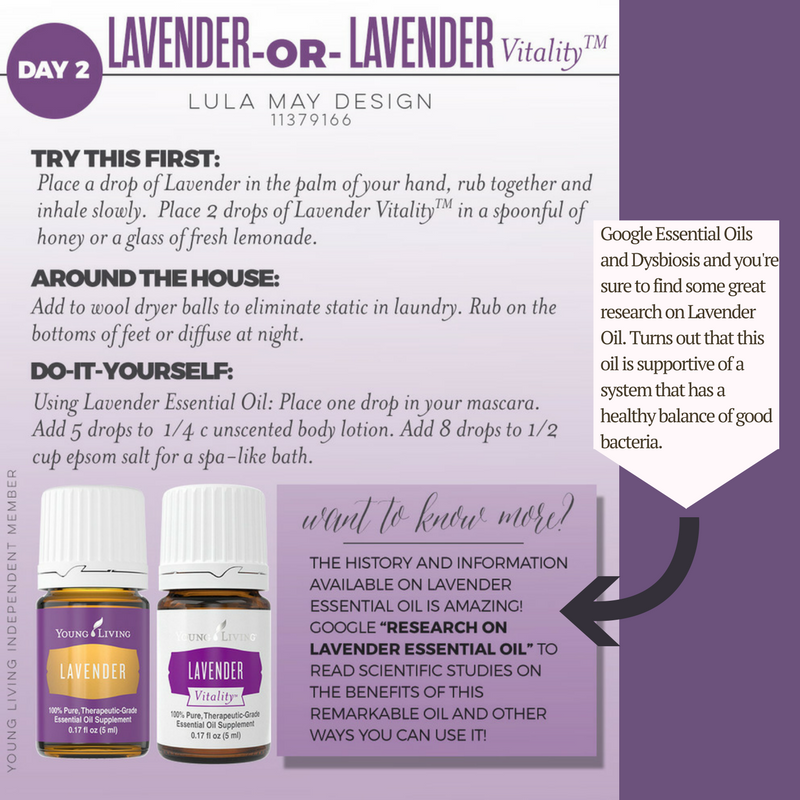 DAY 2

LAVENDER-OR- LAVENDER Vitality™

LULA MAY DESIGN
11379166

TRY THIS FIRST:
Place a drop of Lavender in the palm of your hand, rub together and inhale slowly. Place 2 drops of Lavender Vitality™ in a spoonful of honey or a glass of fresh lemonade.

AROUND THE HOUSE:
Add to wool dryer balls to eliminate static in laundry. Rub on the bottoms of feet or diffuse at night.

DO-IT-YOURSELF:
Using Lavender Essential Oil: Place one drop in your mascara. Add 5 drops to 1/4 c unscented body lotion. Add 8 drops to 1/2 cup epsom salt for a spa-like bath.

Google Essential Oils and Dysbiosis and you're sure to find some great research on Lavender Oil. Turns out that this oil is supportive of a system that has a healthy balance of good bacteria.

YOUNG LIVING INDEPENDENT MEMBER

YOUNG LIVING
LAVENDER
100% Pure, Therapeutic-Grade Essential Oil Supplement
0.17 fl oz (5 ml)

YOUNG LIVING
LAVENDER
Vitality™
100% Pure, Therapeutic-Grade Essential Oil Supplement
0.17 fl oz (5 ml)

want to know more?

THE HISTORY AND INFORMATION AVAILABLE ON LAVENDER ESSENTIAL OIL IS AMAZING! GOOGLE "RESEARCH ON LAVENDER ESSENTIAL OIL" TO READ SCIENTIFIC STUDIES ON THE BENEFITS OF THIS REMARKABLE OIL AND OTHER WAYS YOU CAN USE IT!