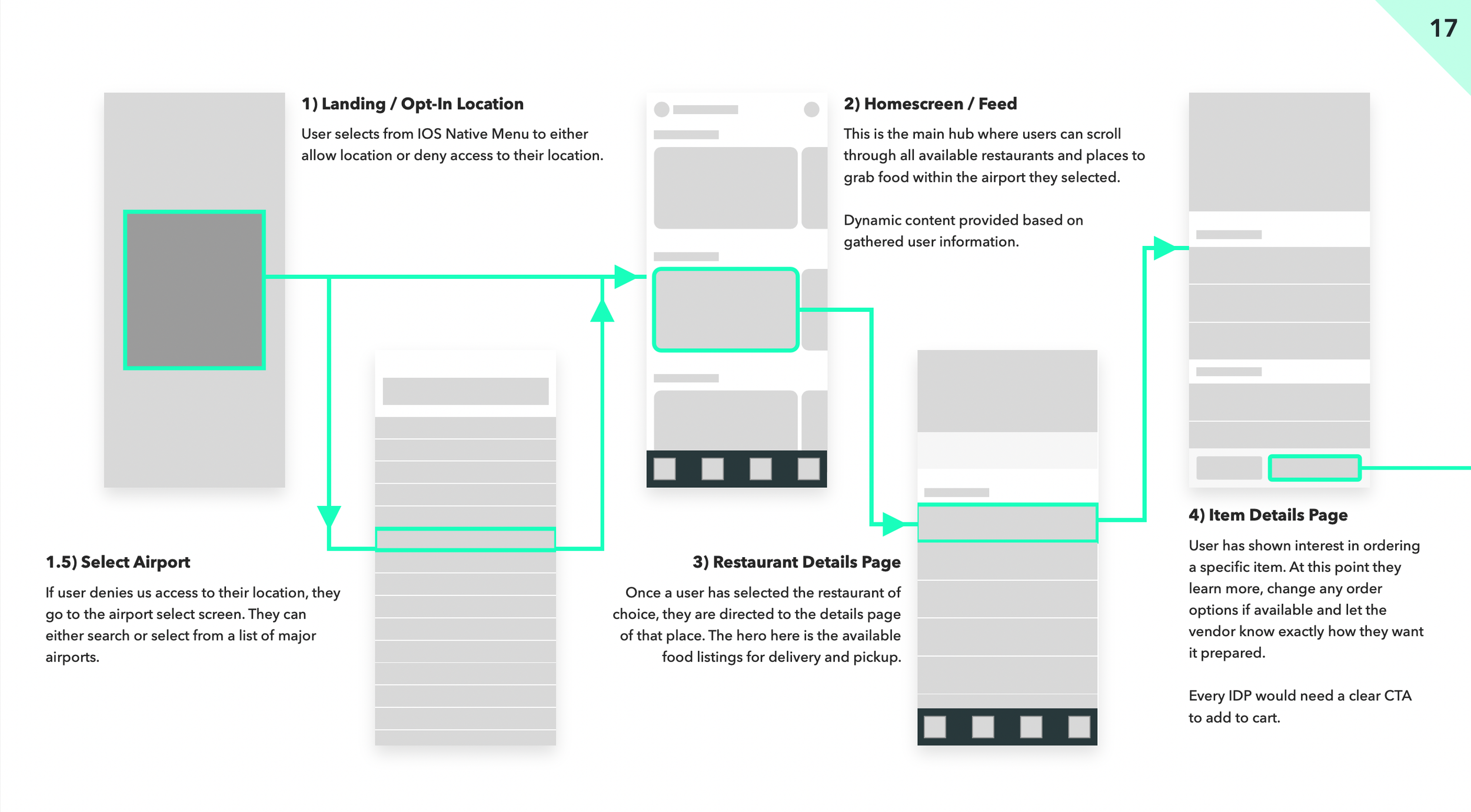 17

1) Landing / Opt-In Location

User selects from IOS Native Menu to either allow location or deny access to their location.

2) Homescreen / Feed

This is the main hub where users can scroll through all available restaurants and places to grab food within the airport they selected.

Dynamic content provided based on gathered user information.

1.5) Select Airport

If user denies us access to their location, they go to the airport select screen. They can either search or select from a list of major airports.

3) Restaurant Details Page

Once a user has selected the restaurant of choice, they are directed to the details page of that place. The hero here is the available food listings for delivery and pickup.

4) Item Details Page

User has shown interest in ordering a specific item. At this point they learn more, change any order options if available and let the vendor know exactly how they want it prepared.

Every IDP would need a clear CTA to add to cart.