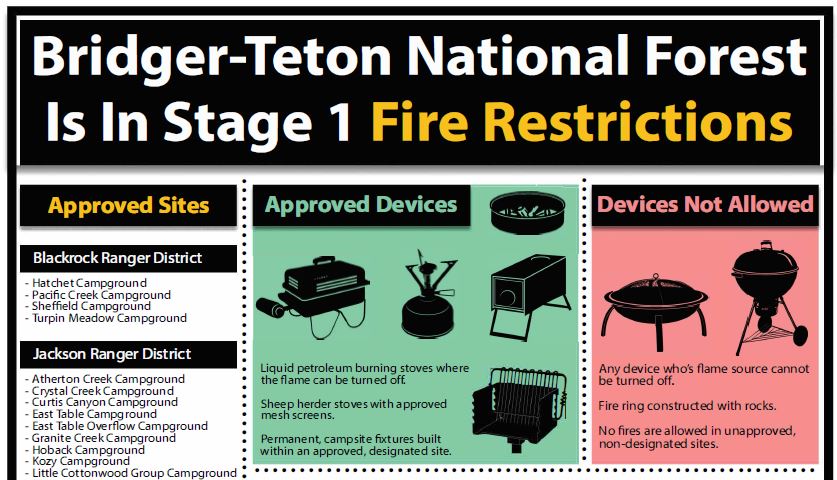 Bridger-Teton National Forest Is In Stage 1 Fire Restrictions

Approved Sites

Blackrock Ranger District

- Hatchet Campground
- Pacific Creek Campground
- Sheffield Campground
- Turpin Meadow Campground

Jackson Ranger District

- Atherton Creek Campground
- Crystal Creek Campground
- Curtis Canyon Campground
- East Table Campground
- East Table Overflow Campground
- Granite Creek Campground
- Hoback Campground
- Kozy Campground
- Little Cottonwood Group Campground

Approved Devices

Liquid petroleum burning stoves where the flame can be turned off.

Sheep herder stoves with approved mesh screens.

Permanent, campsite fixtures built within an approved, designated site.

Devices Not Allowed

Any device who's flame source cannot be turned off.

Fire ring constructed with rocks.

No fires are allowed in unapproved, non-designated sites.